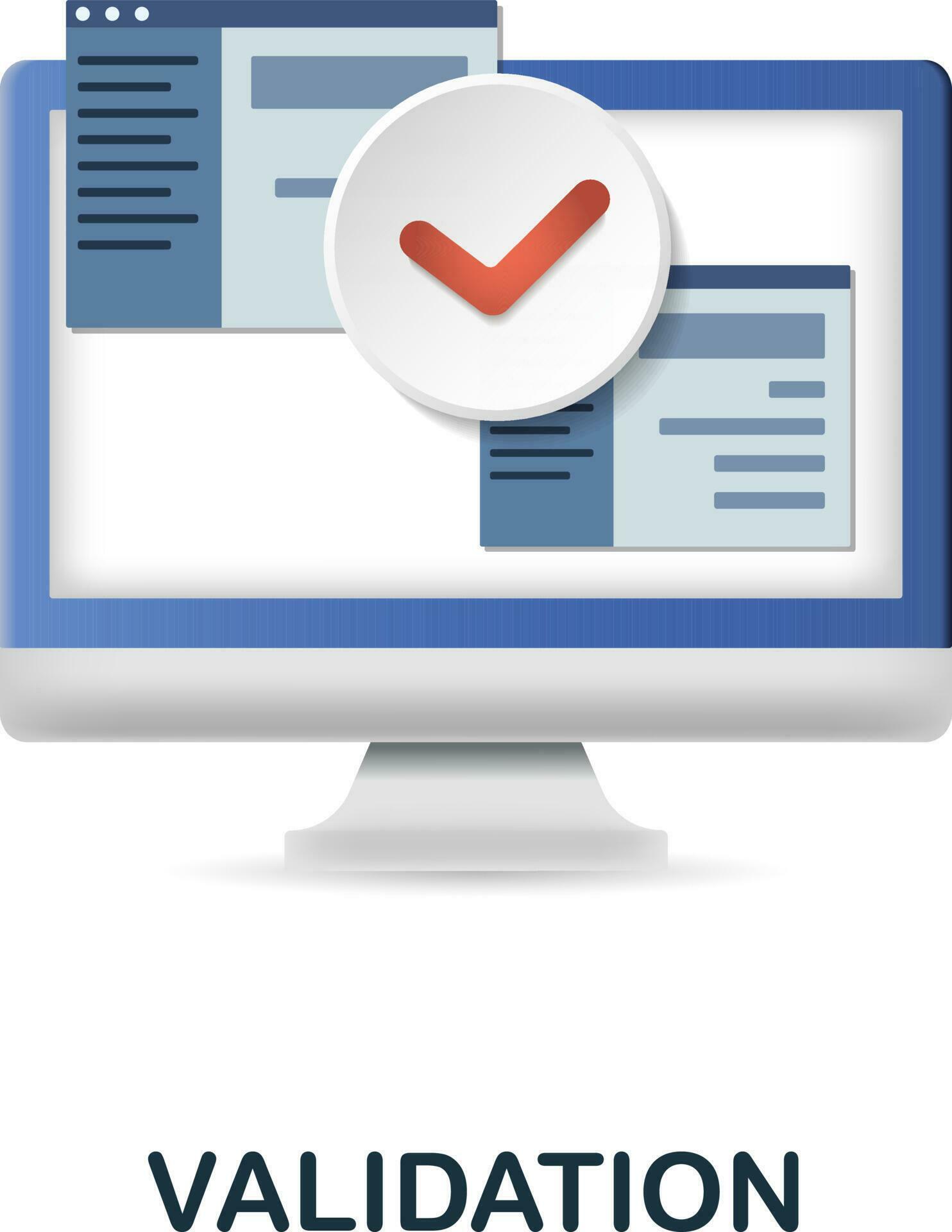 VALIDATION