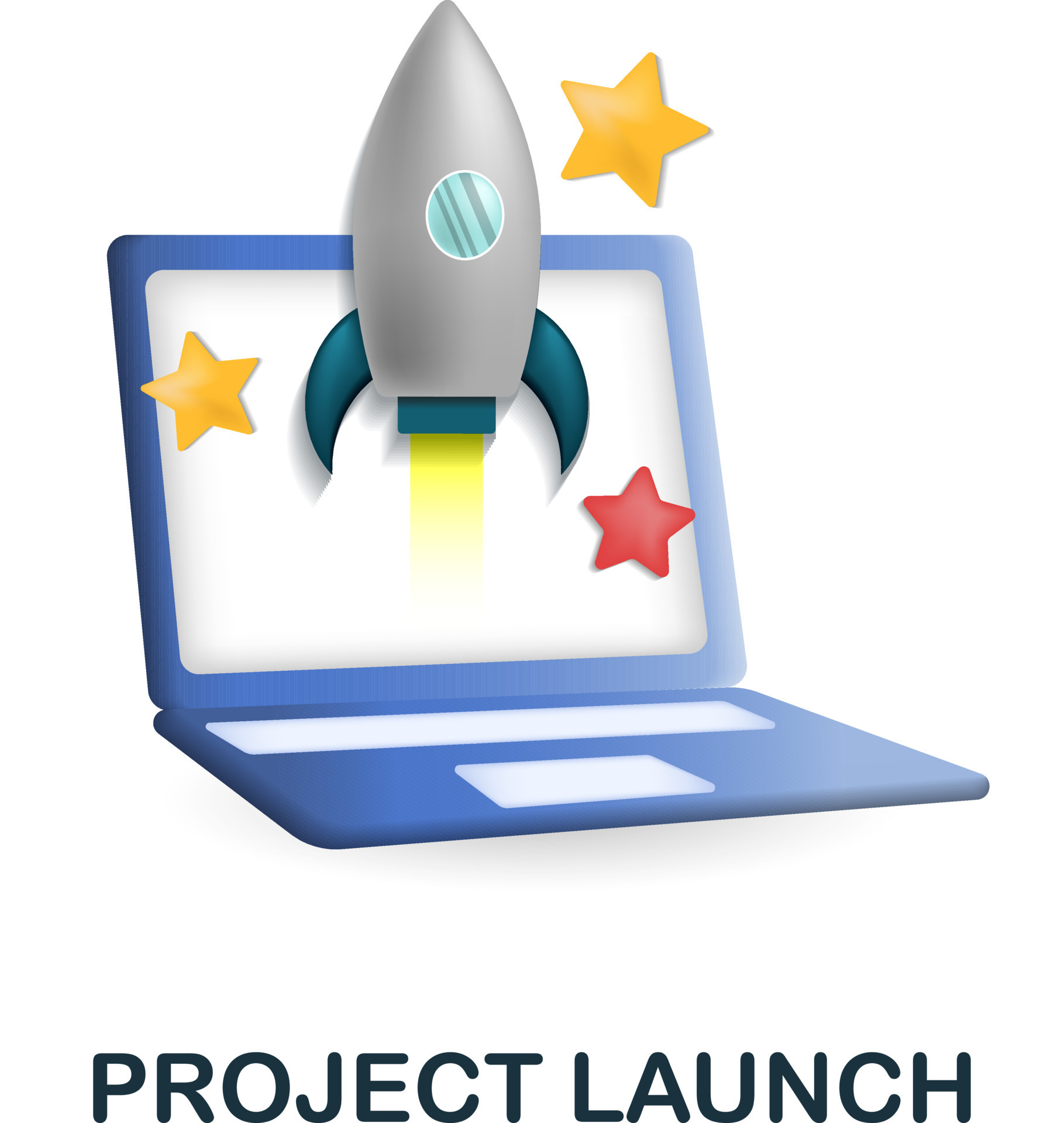 PROJECT LAUNCH