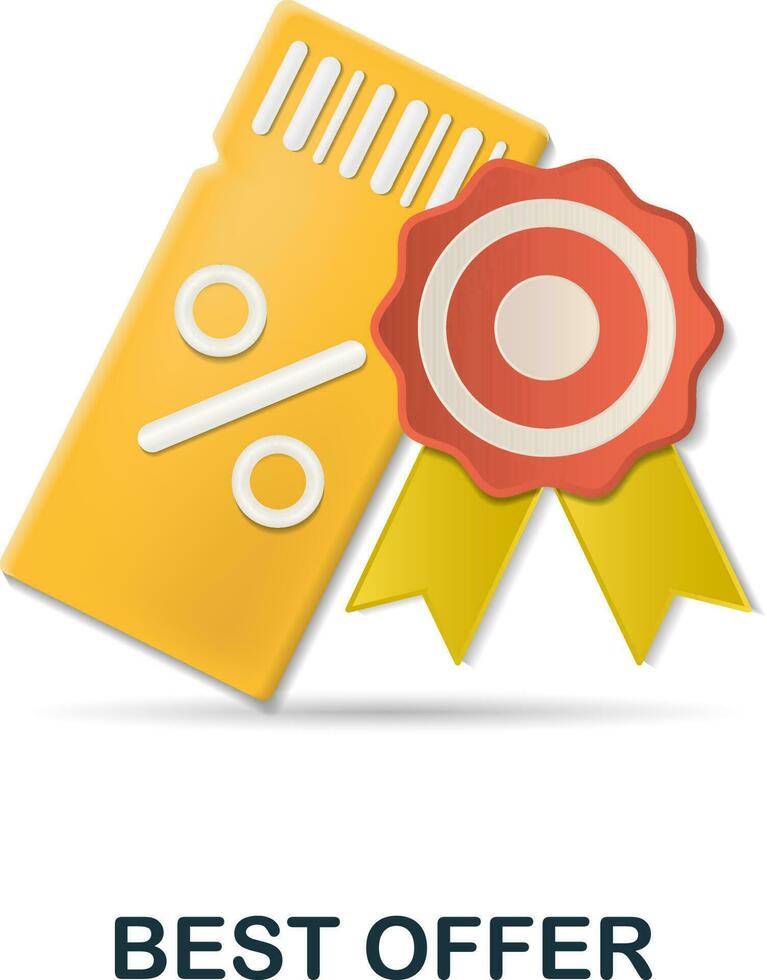 %

BEST OFFER