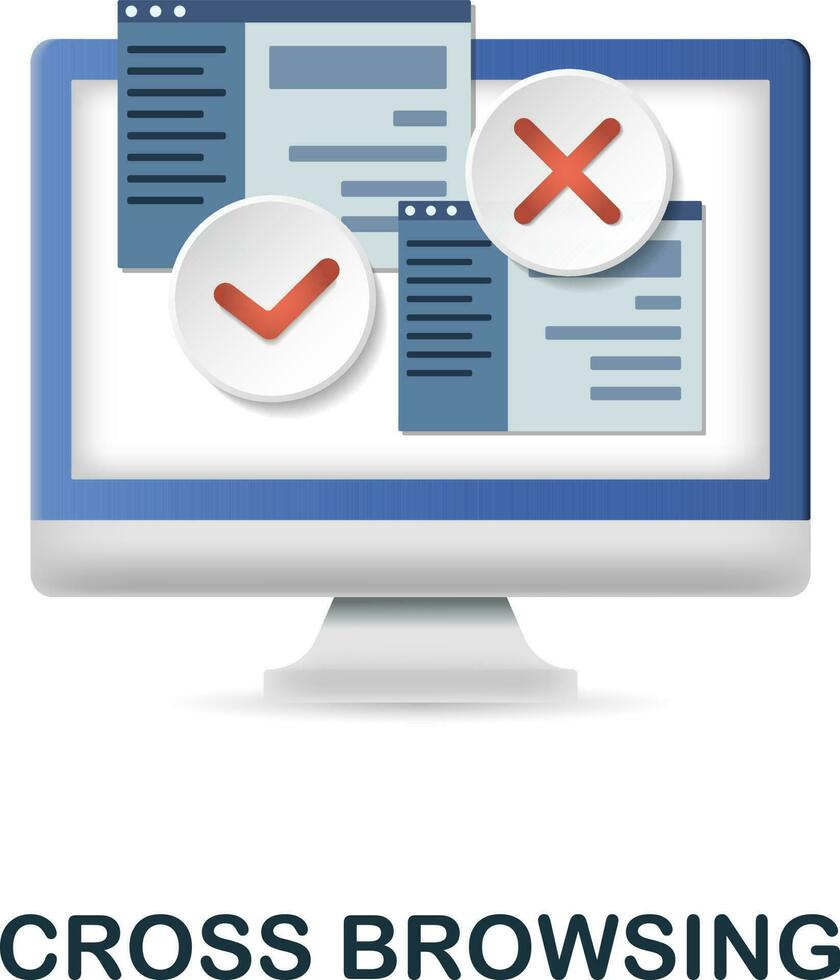 CROSS BROWSING