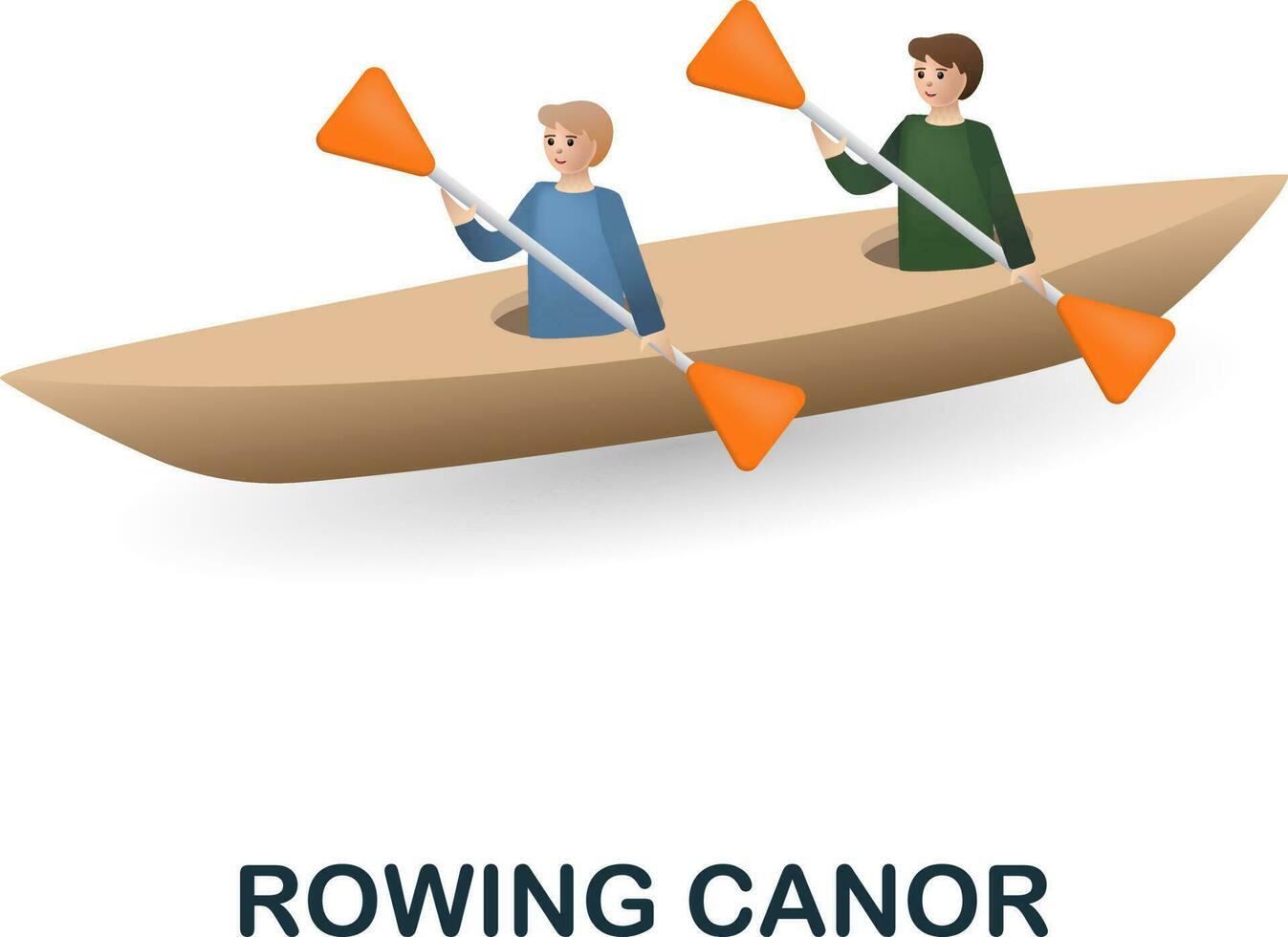 ROWING CANOR