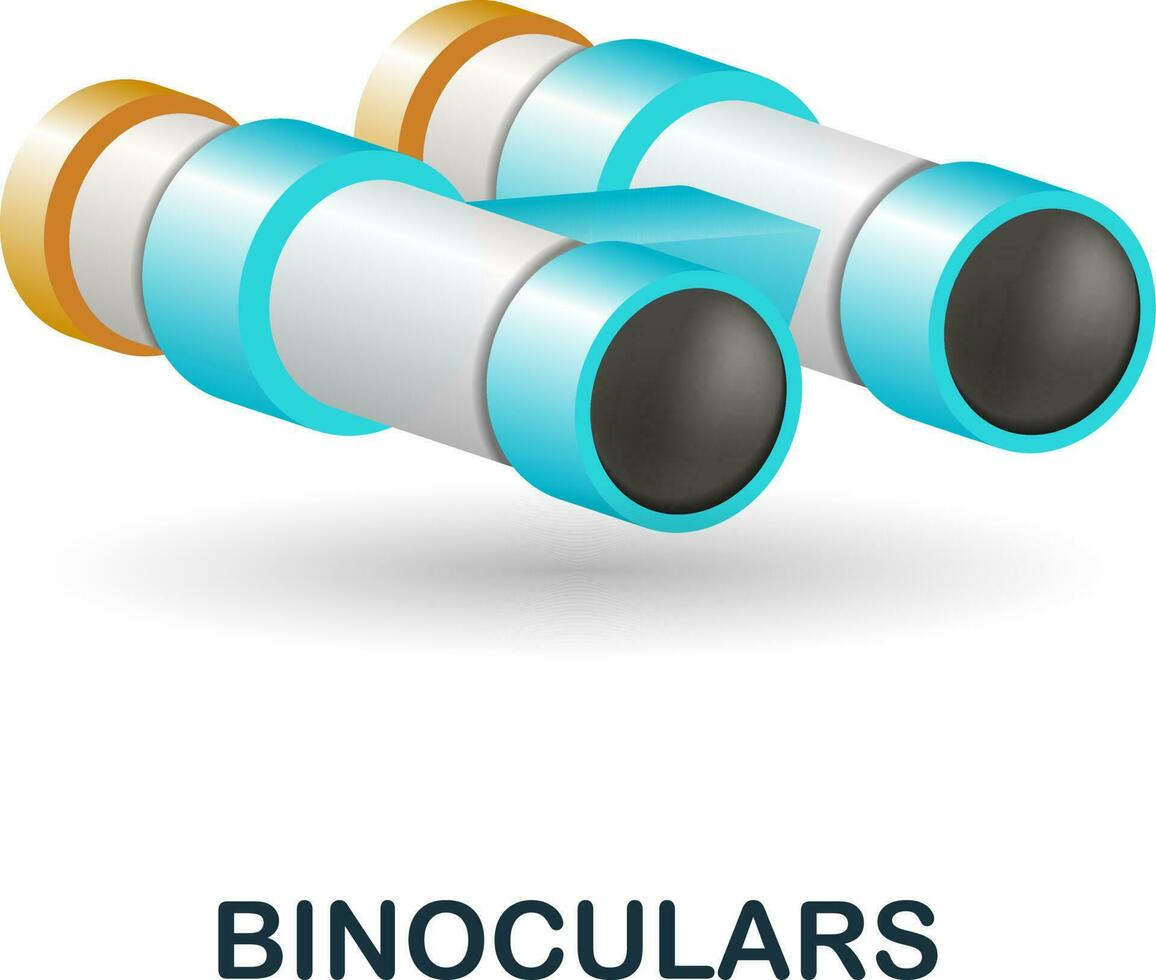 BINOCULARS