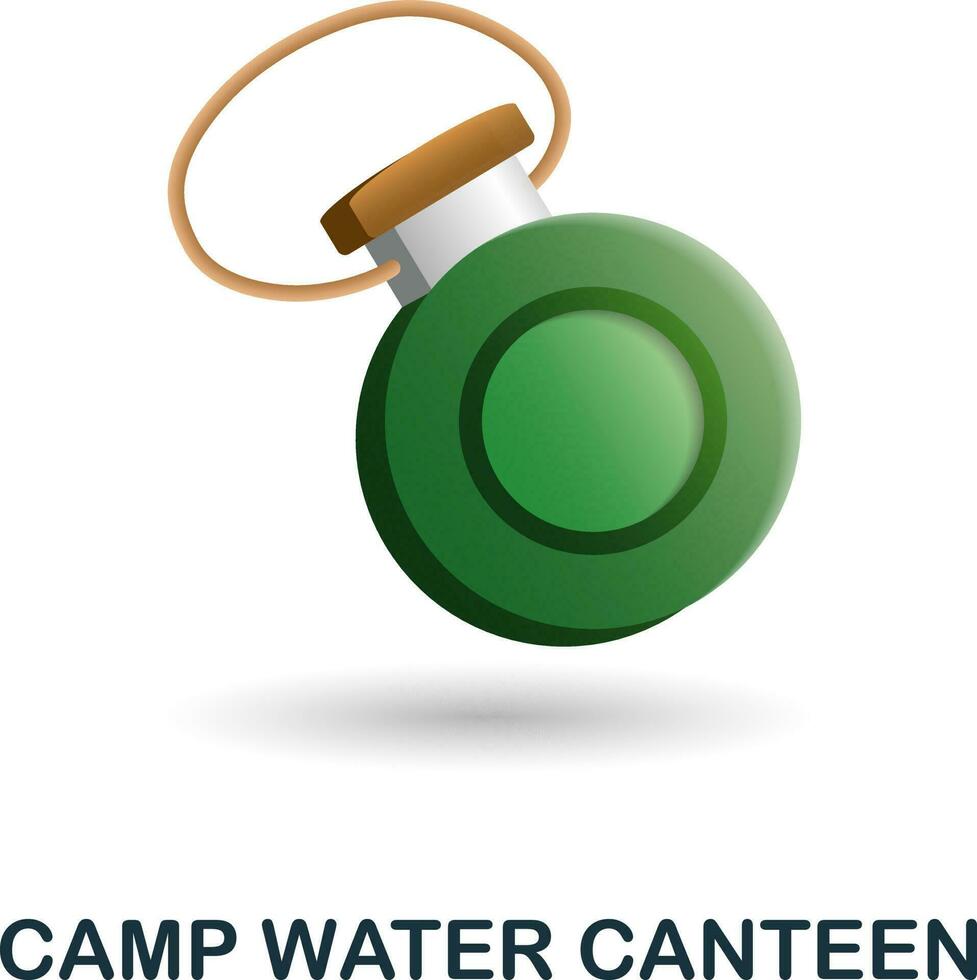 CAMP WATER CANTEEN