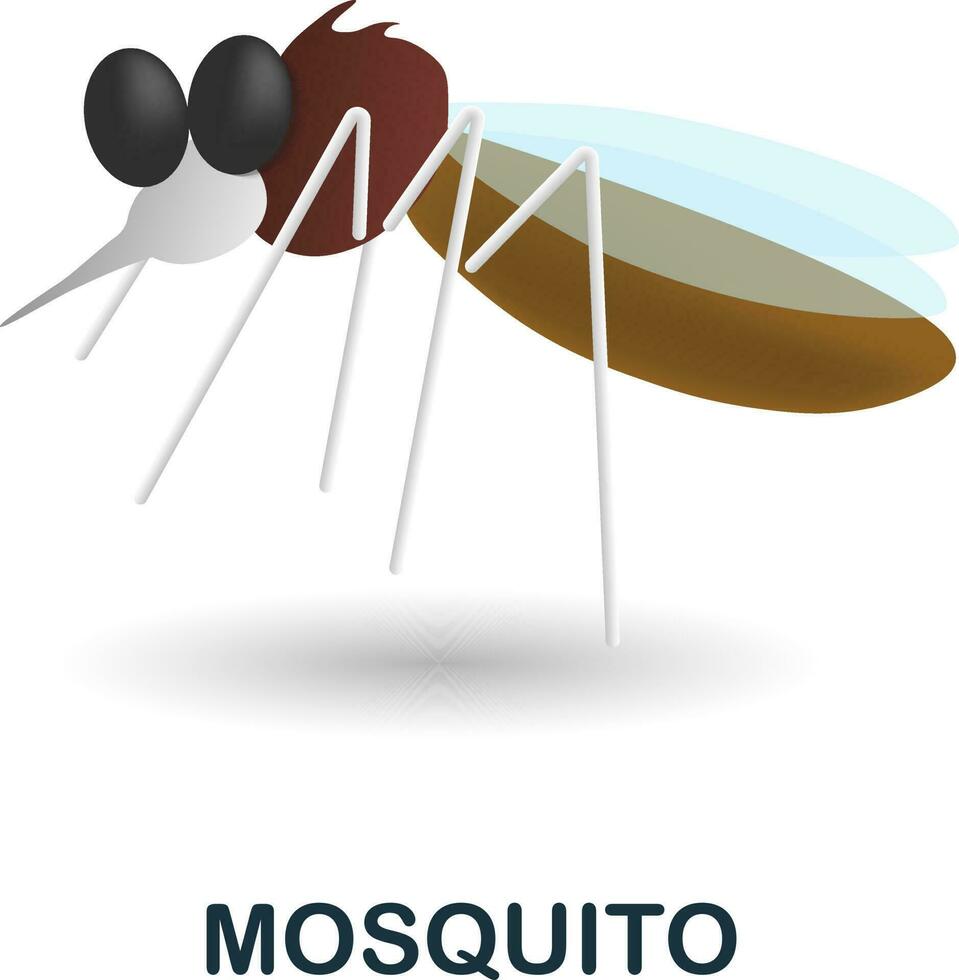 MOSQUITO