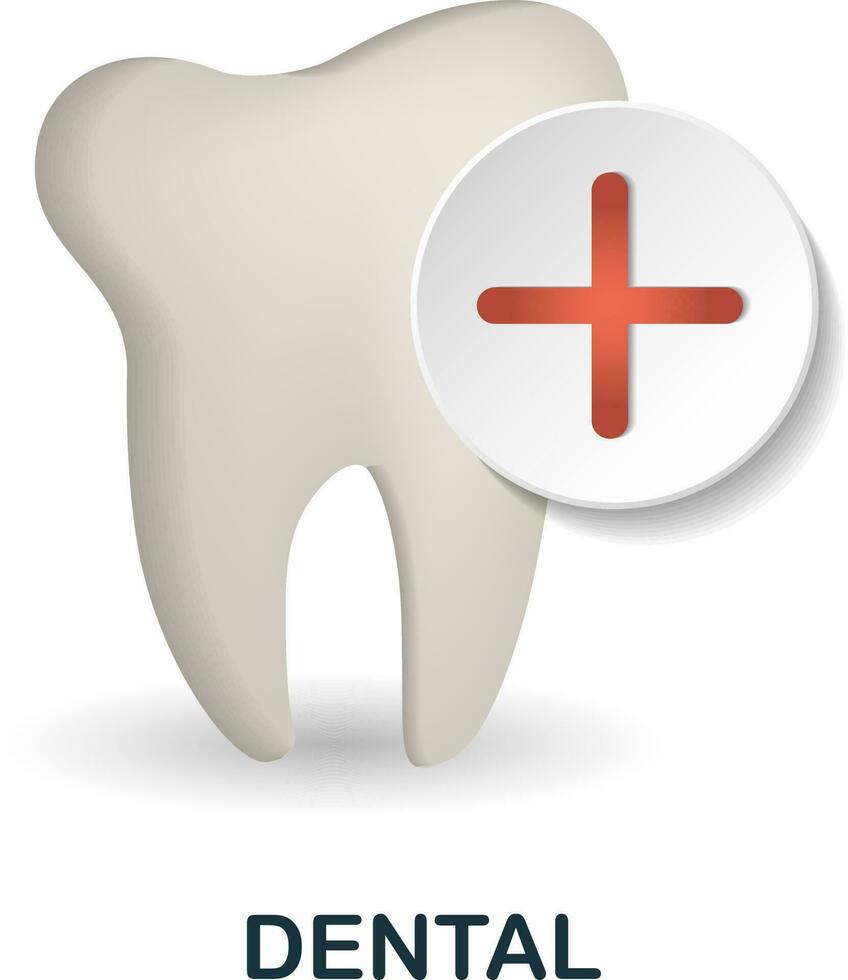 DENTAL