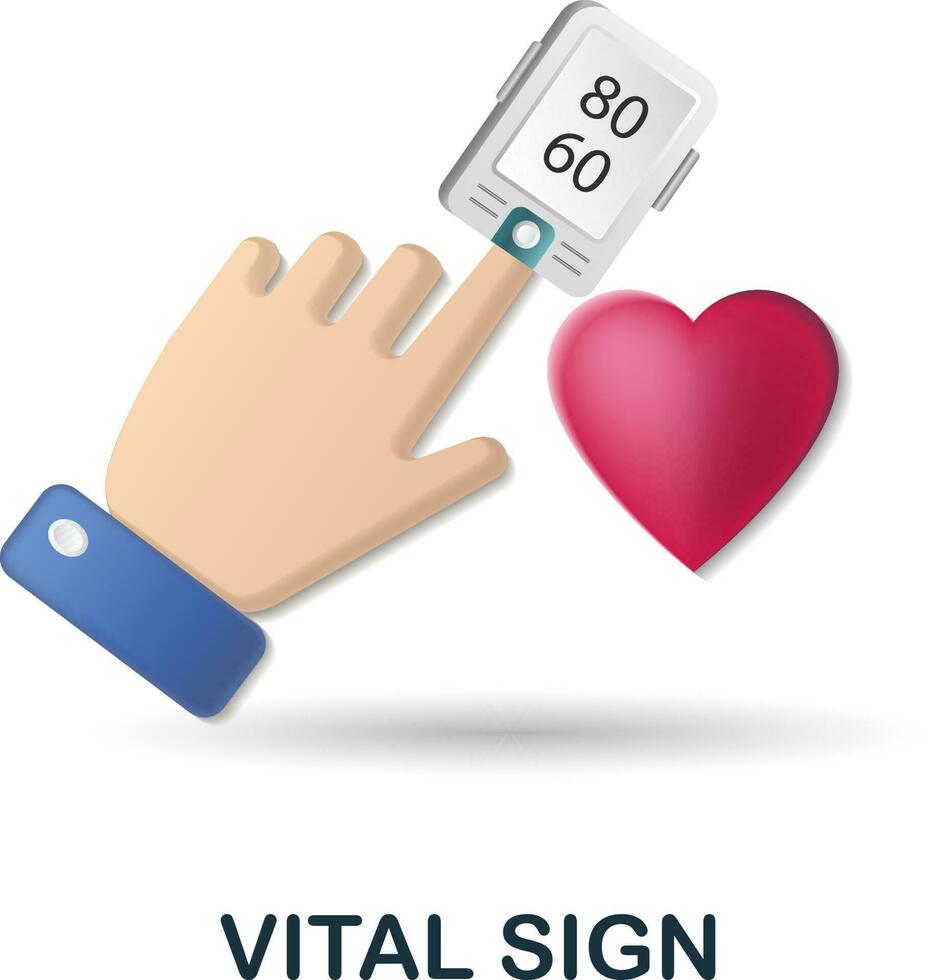 80
60

VITAL SIGN