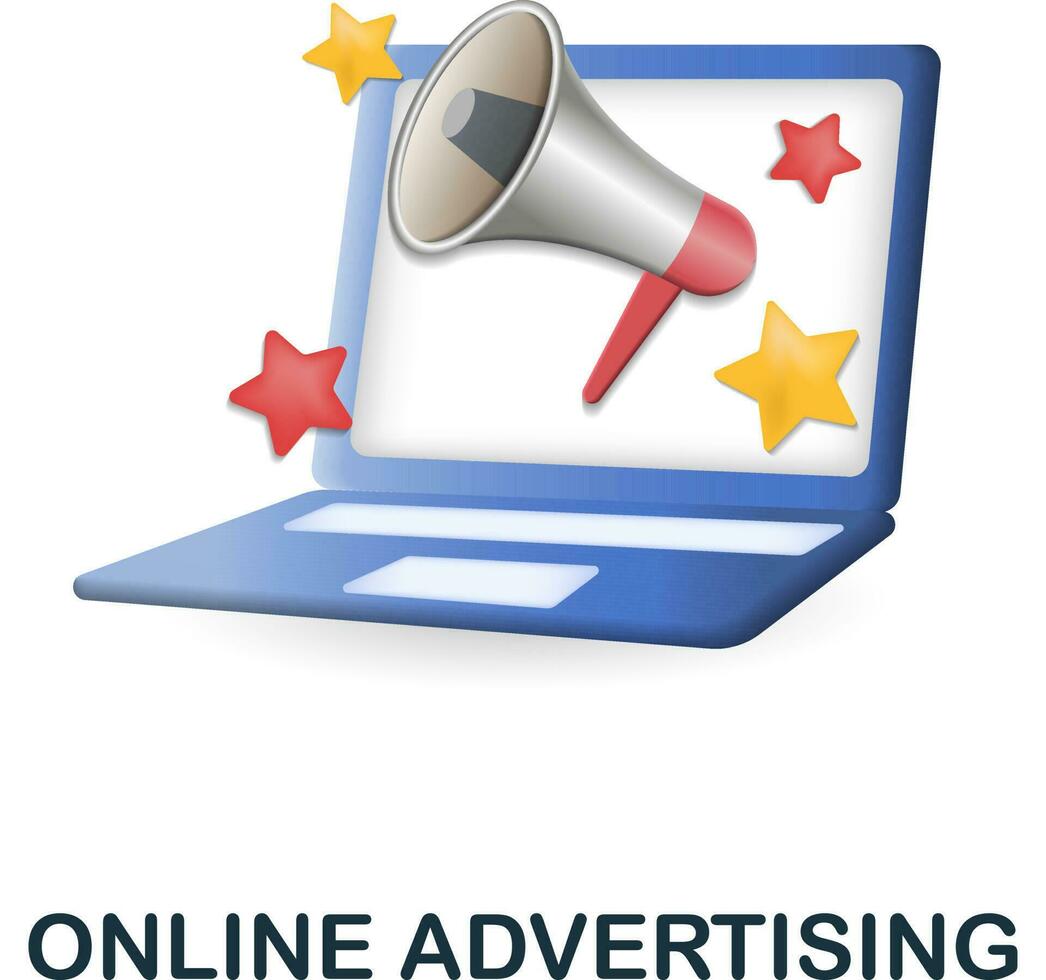 ONLINE ADVERTISING