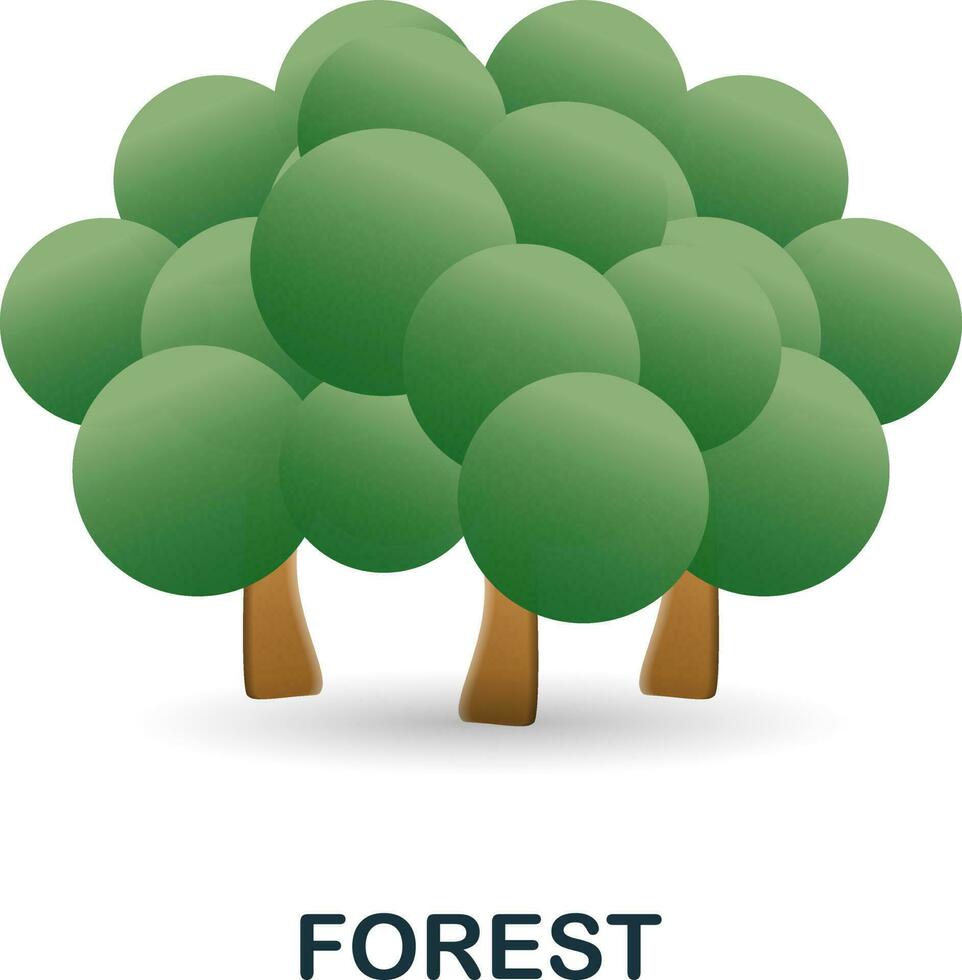 FOREST