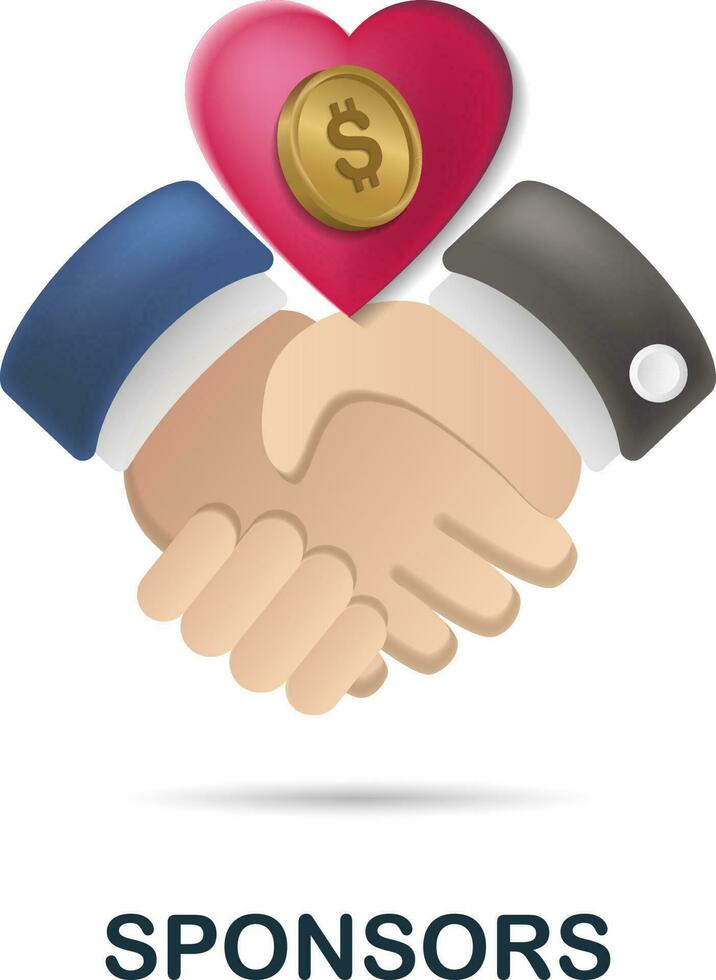 $

SPONSORS