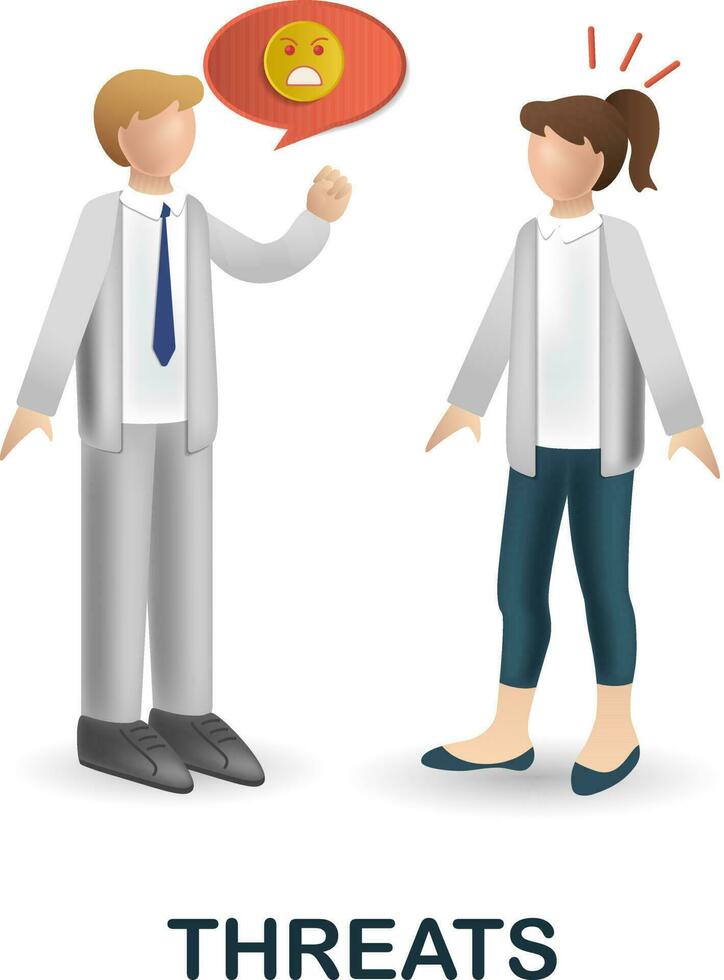 THREATS