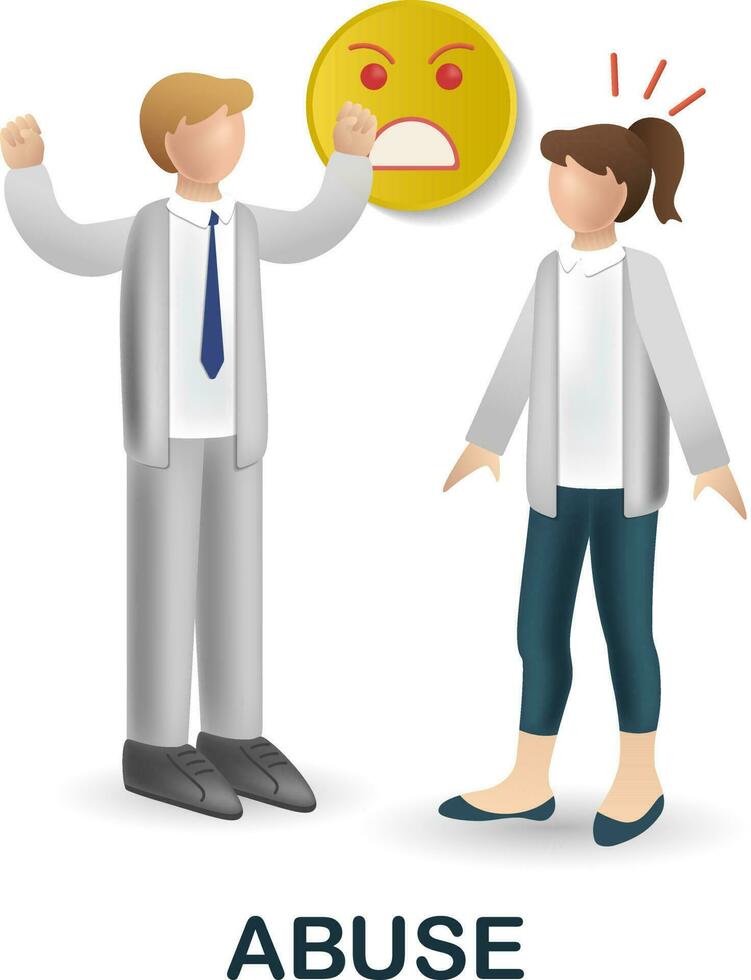 ABUSE