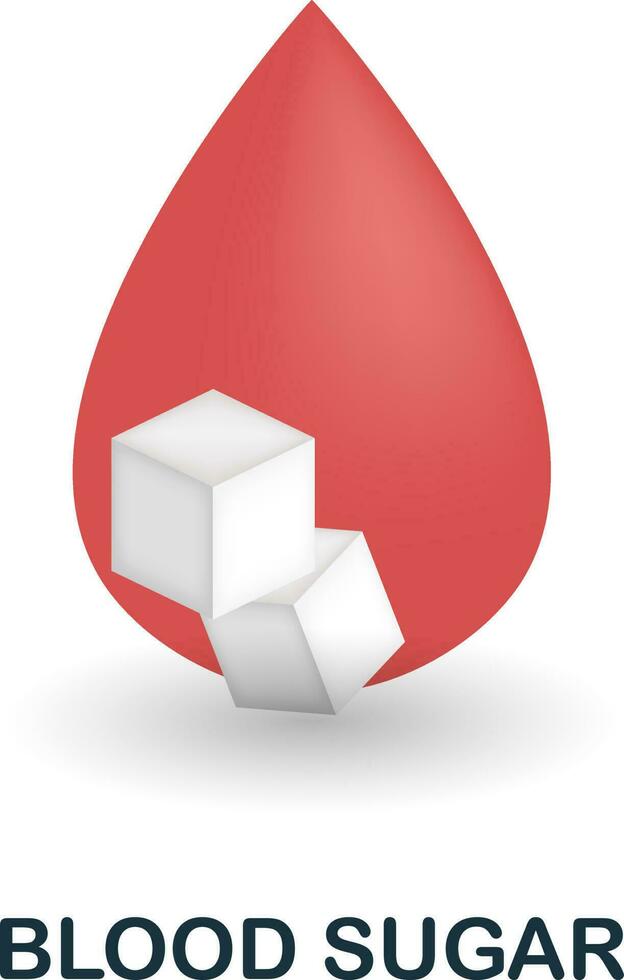 BLOOD SUGAR