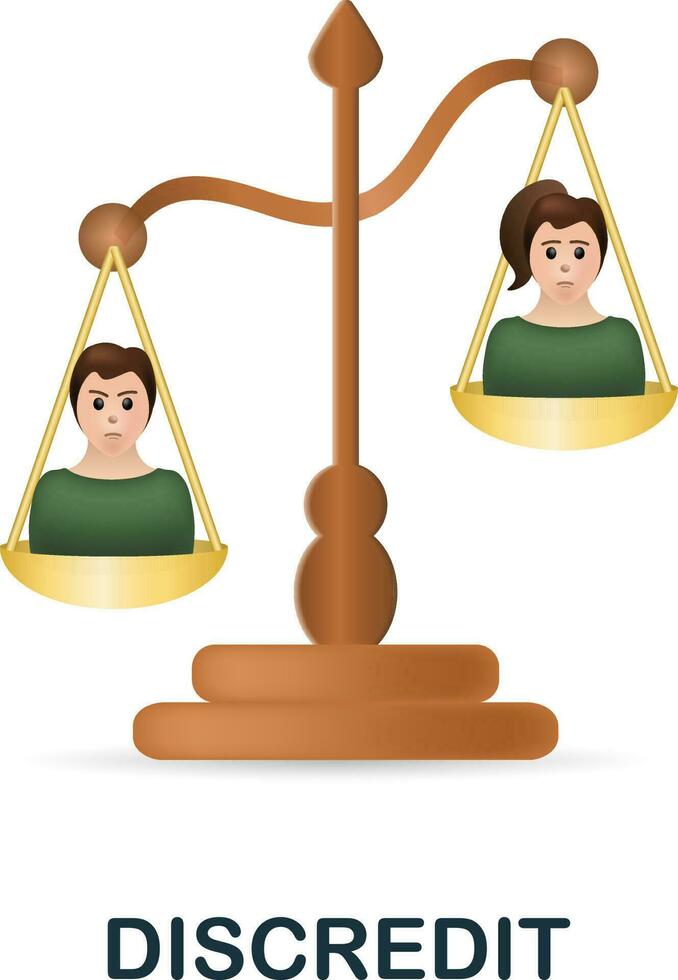 DISCREDIT