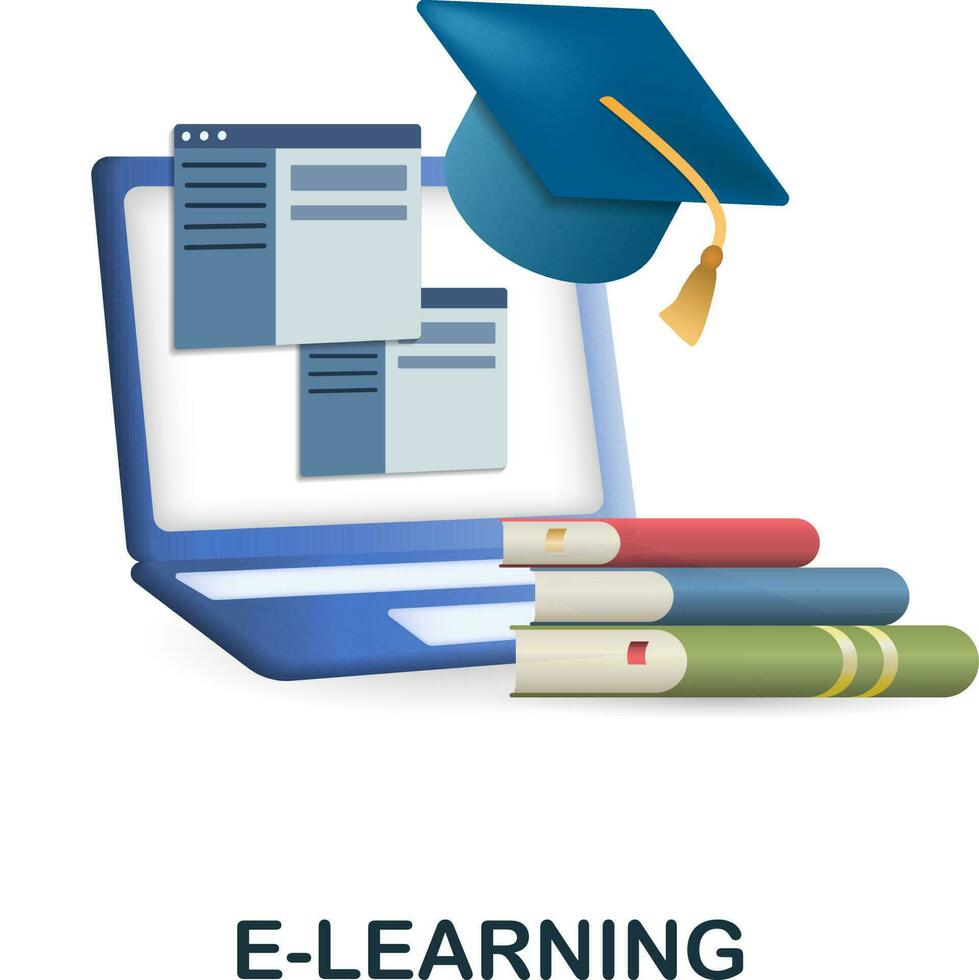 E-LEARNING