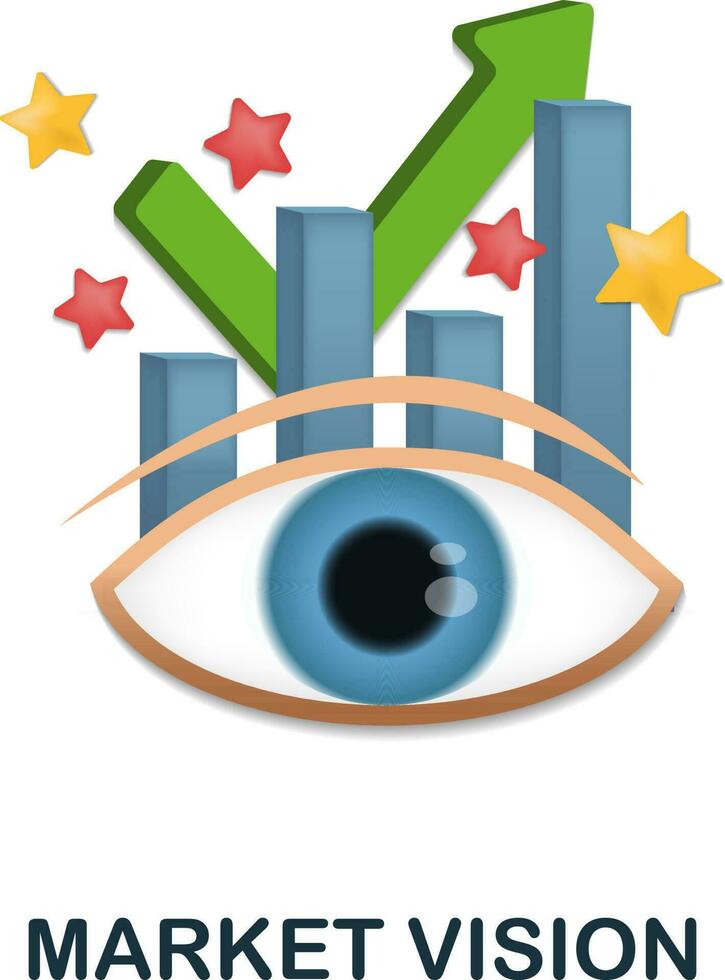 MARKET VISION