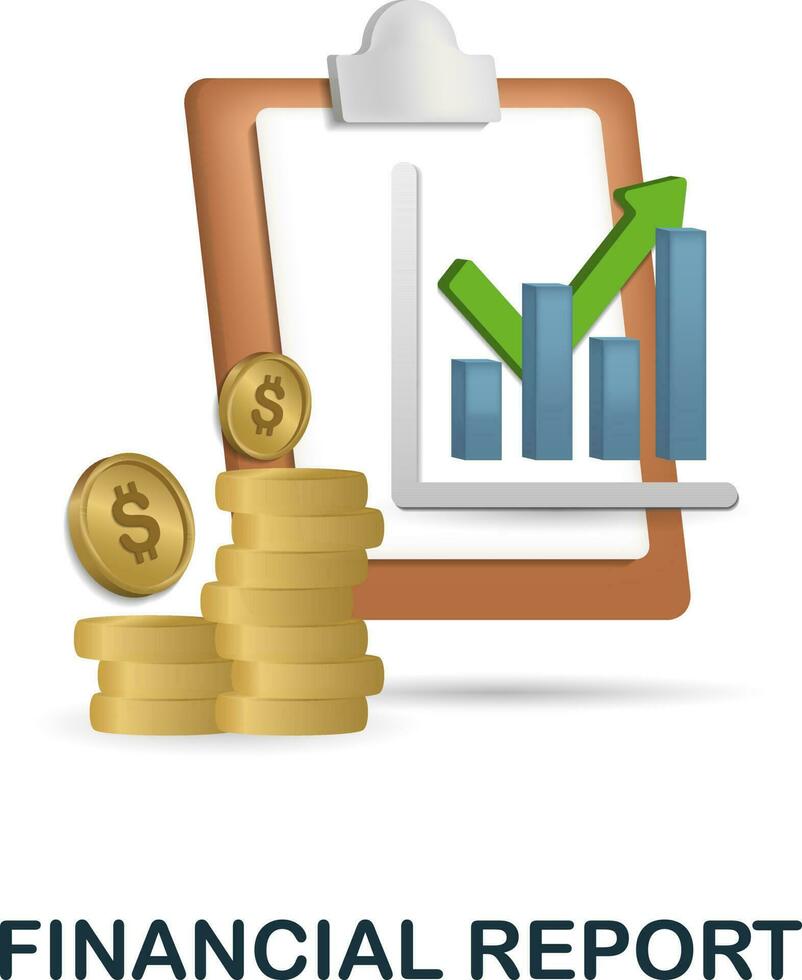 $
$
FINANCIAL REPORT