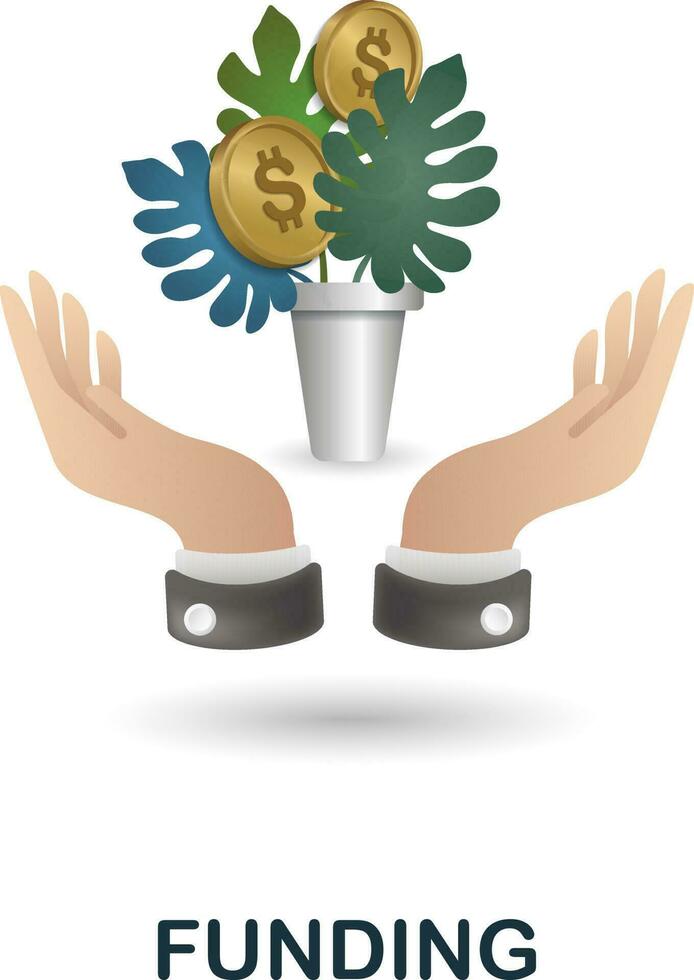 $
$
FUNDING