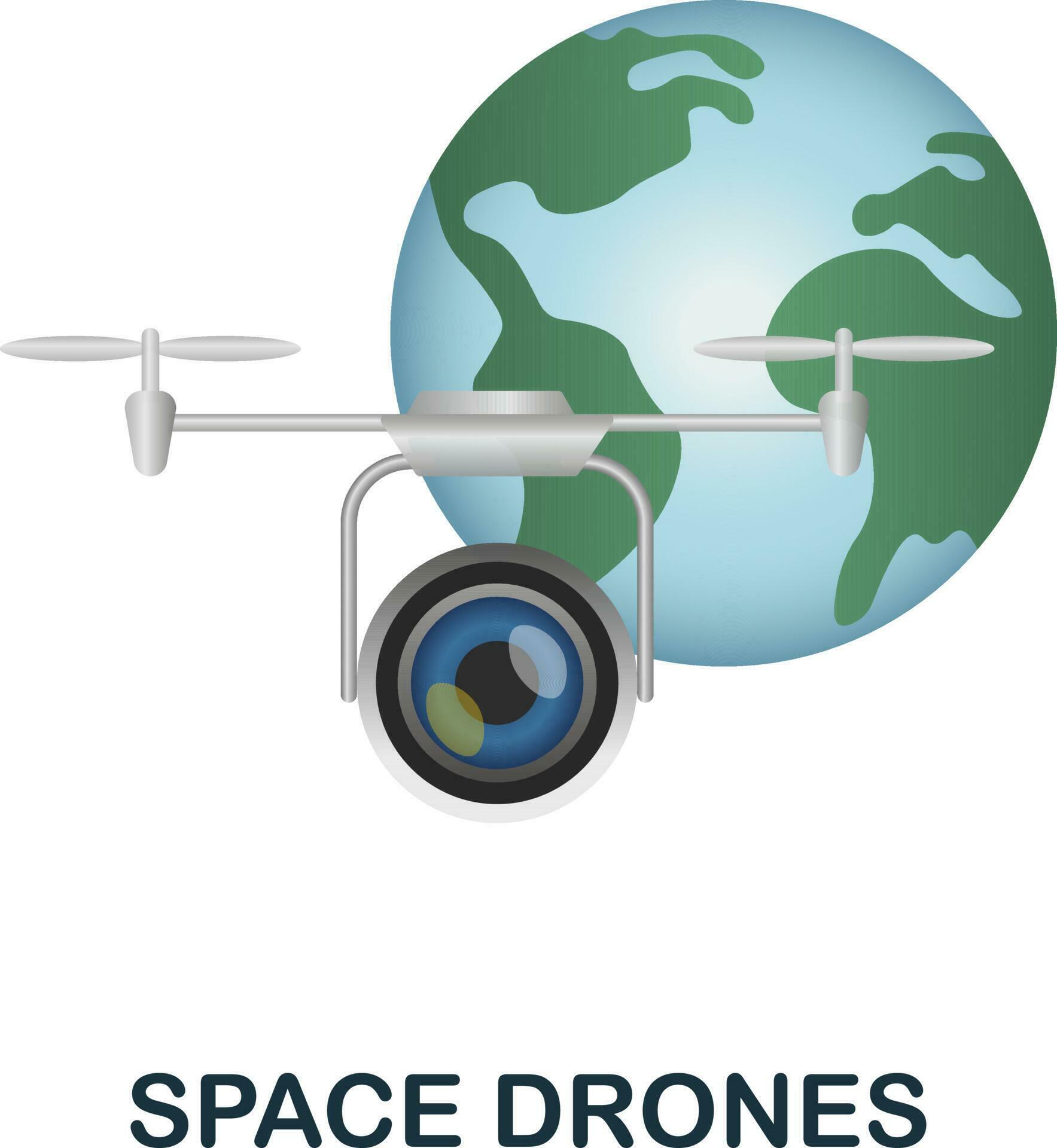 SPACE DRONES