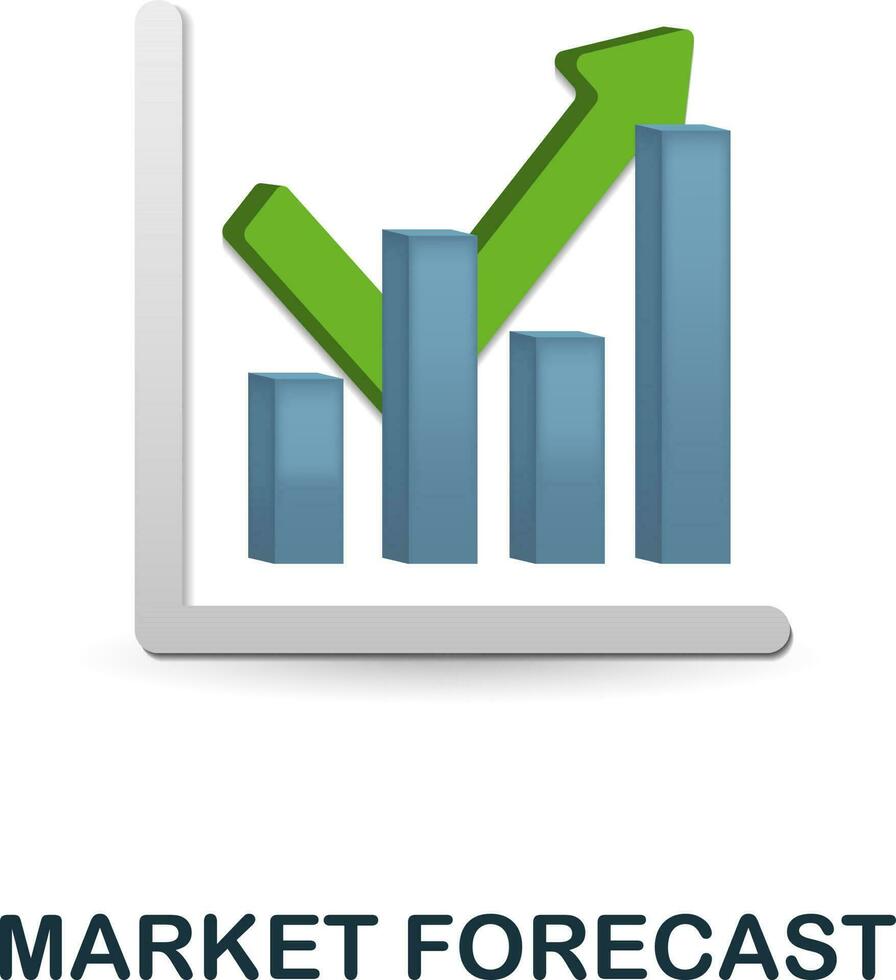 MARKET FORECAST