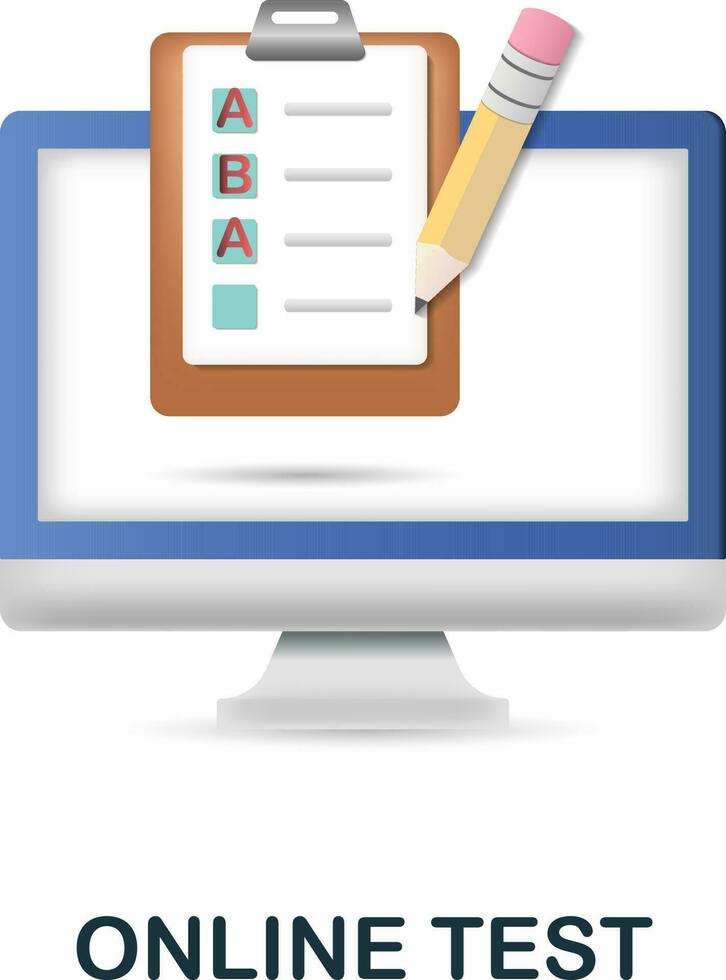 A
B
A

ONLINE TEST