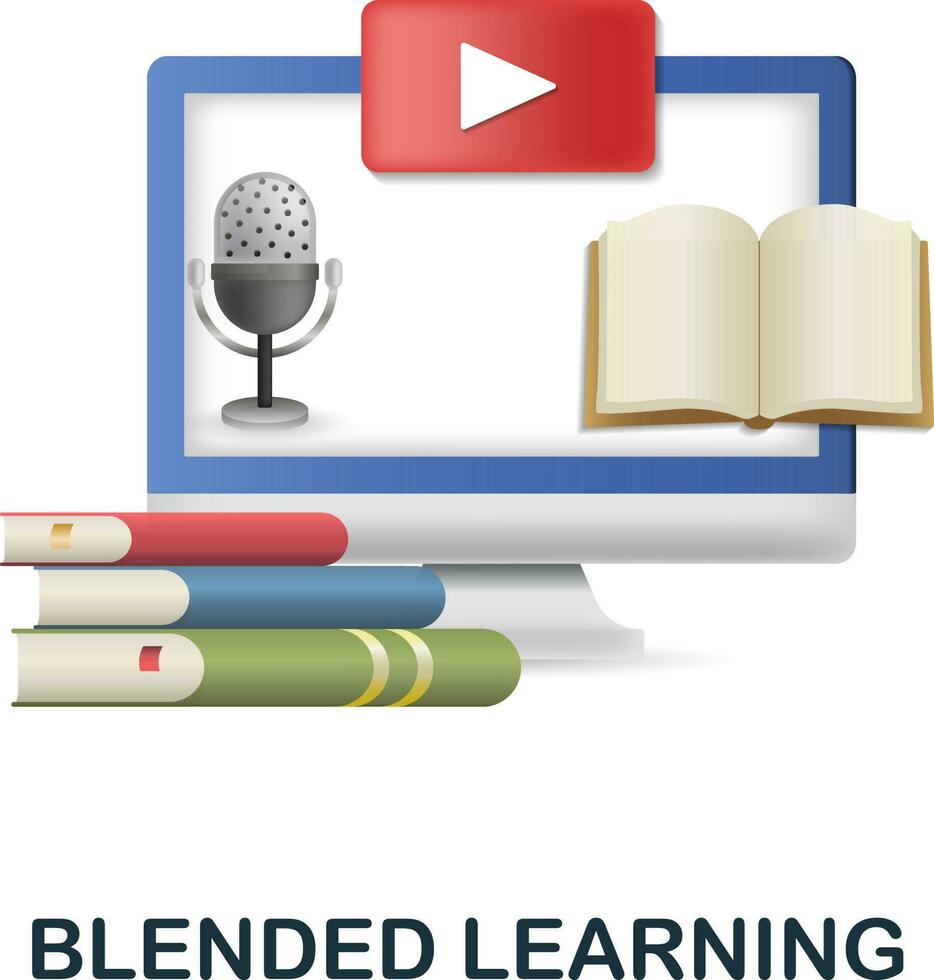 BLENDED LEARNING