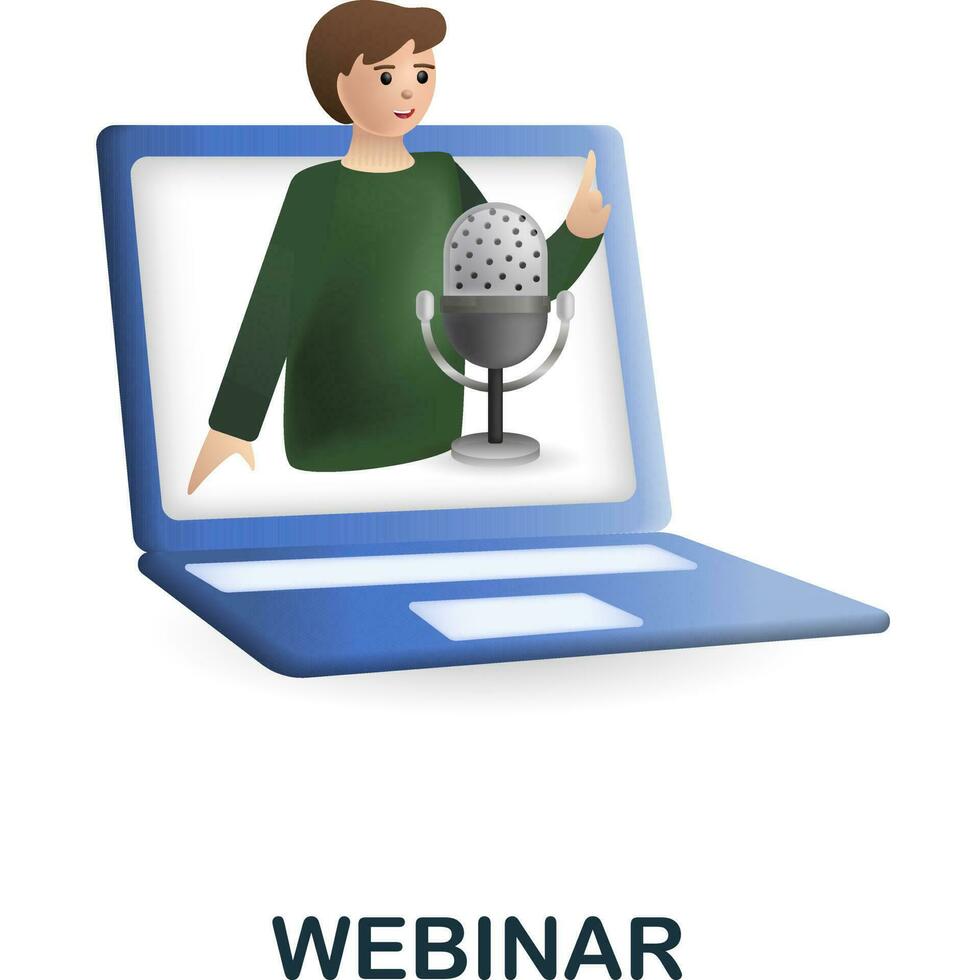 WEBINAR