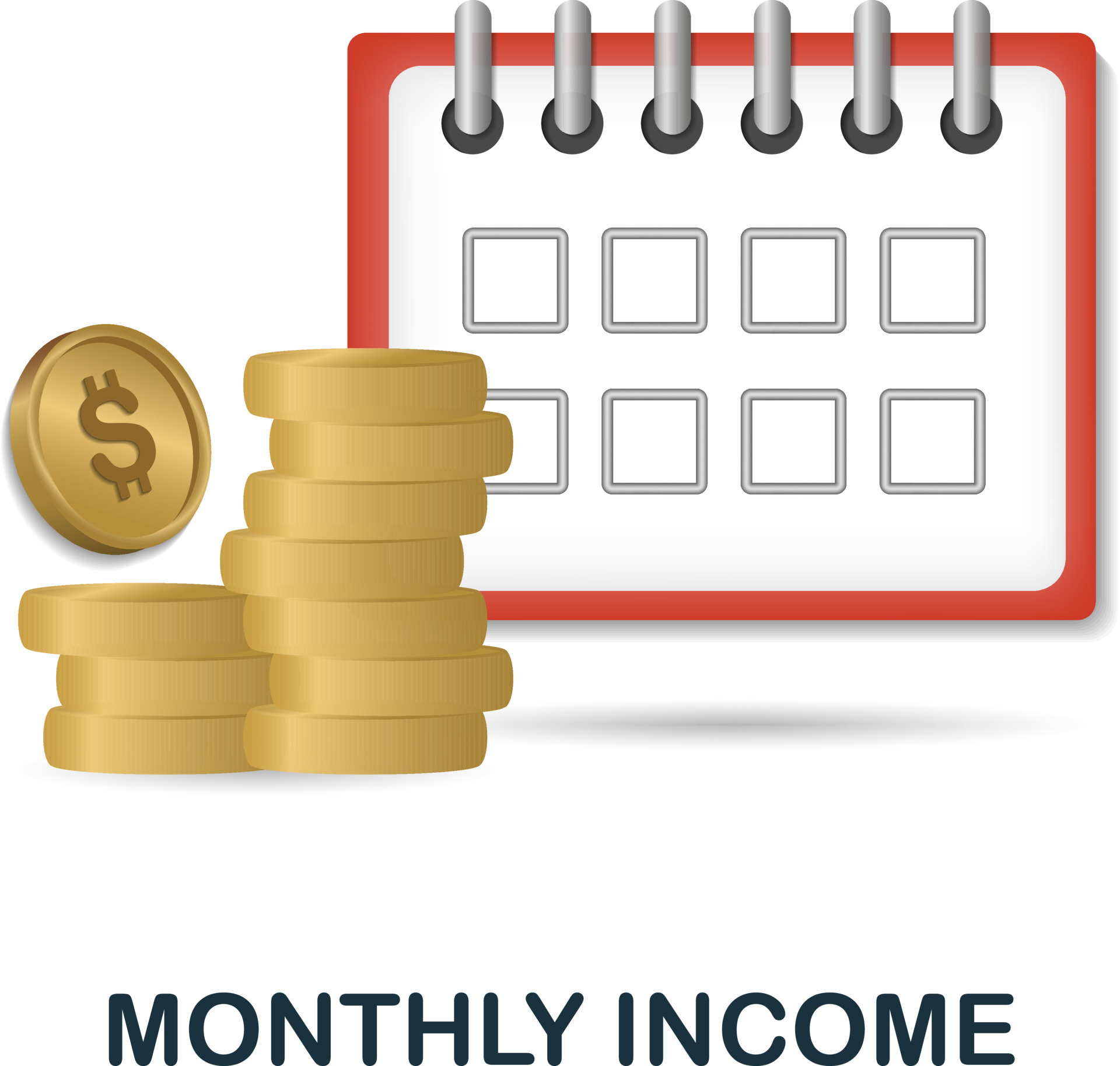 $

MONTHLY INCOME