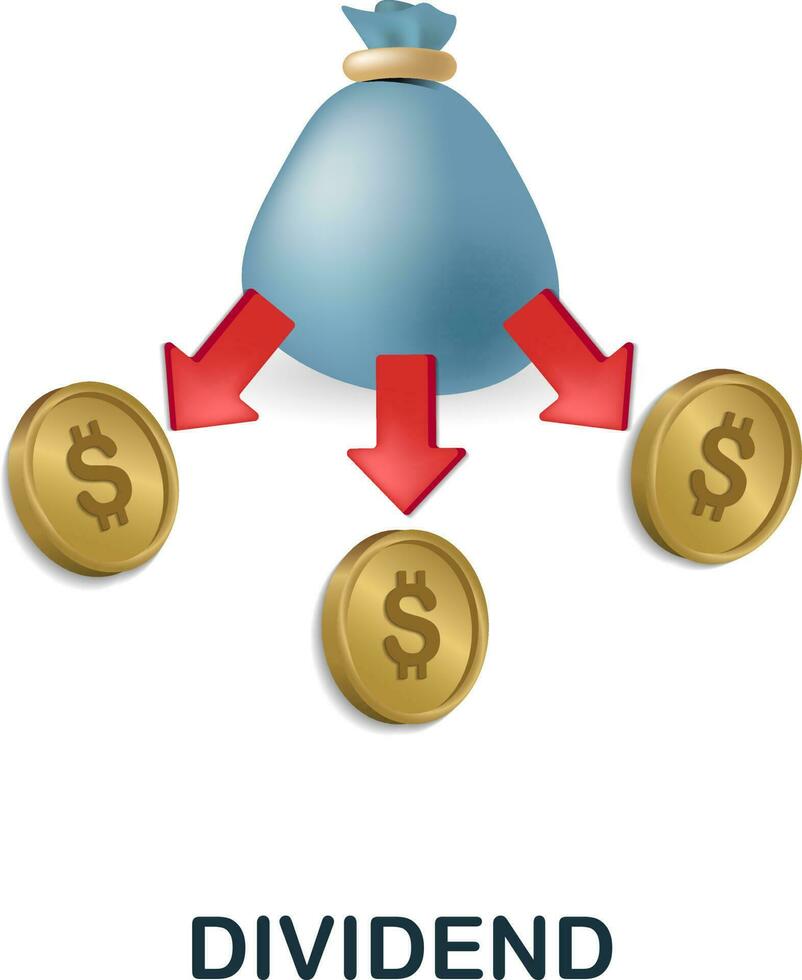 $
$
$
DIVIDEND