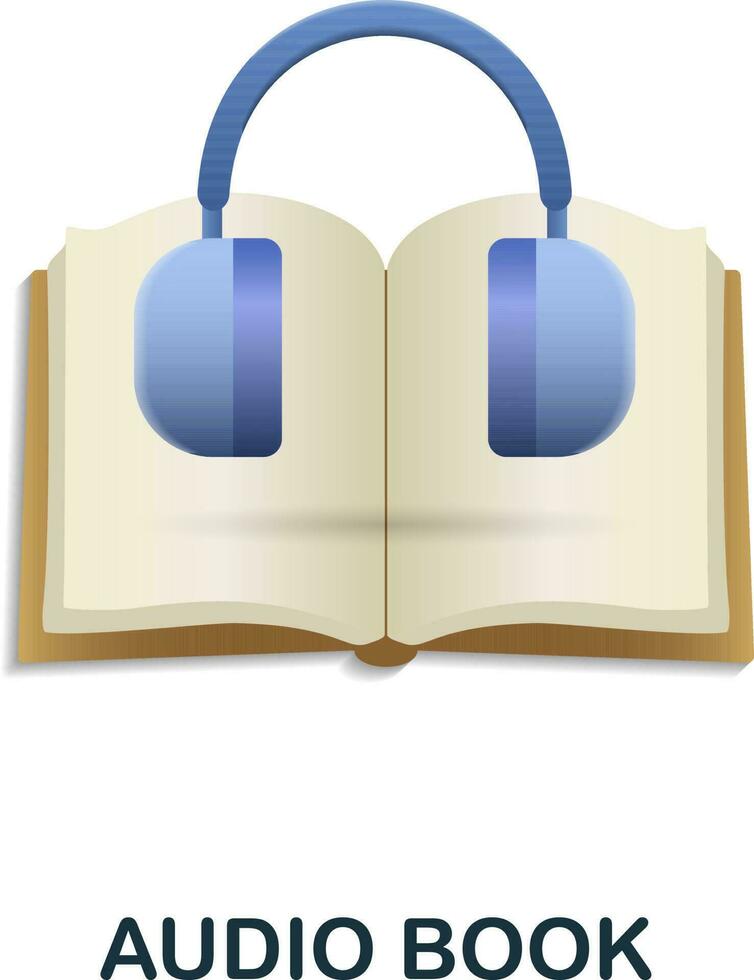 AUDIO BOOK