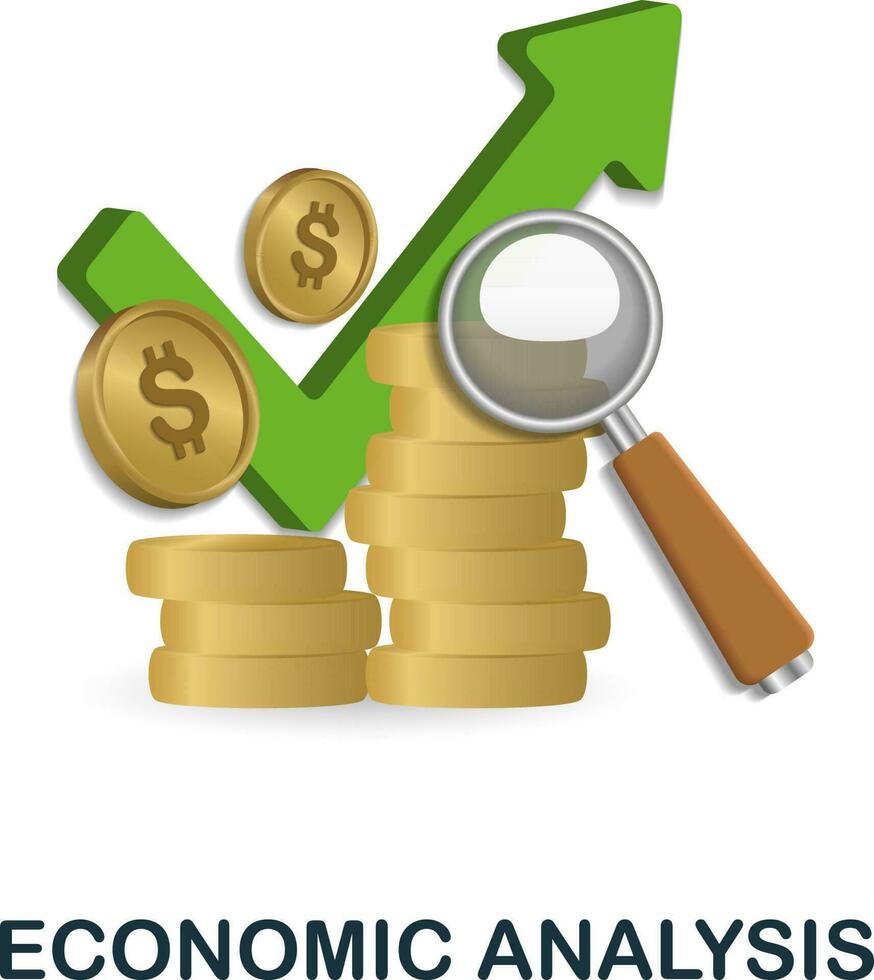 $

$

ECONOMIC ANALYSIS