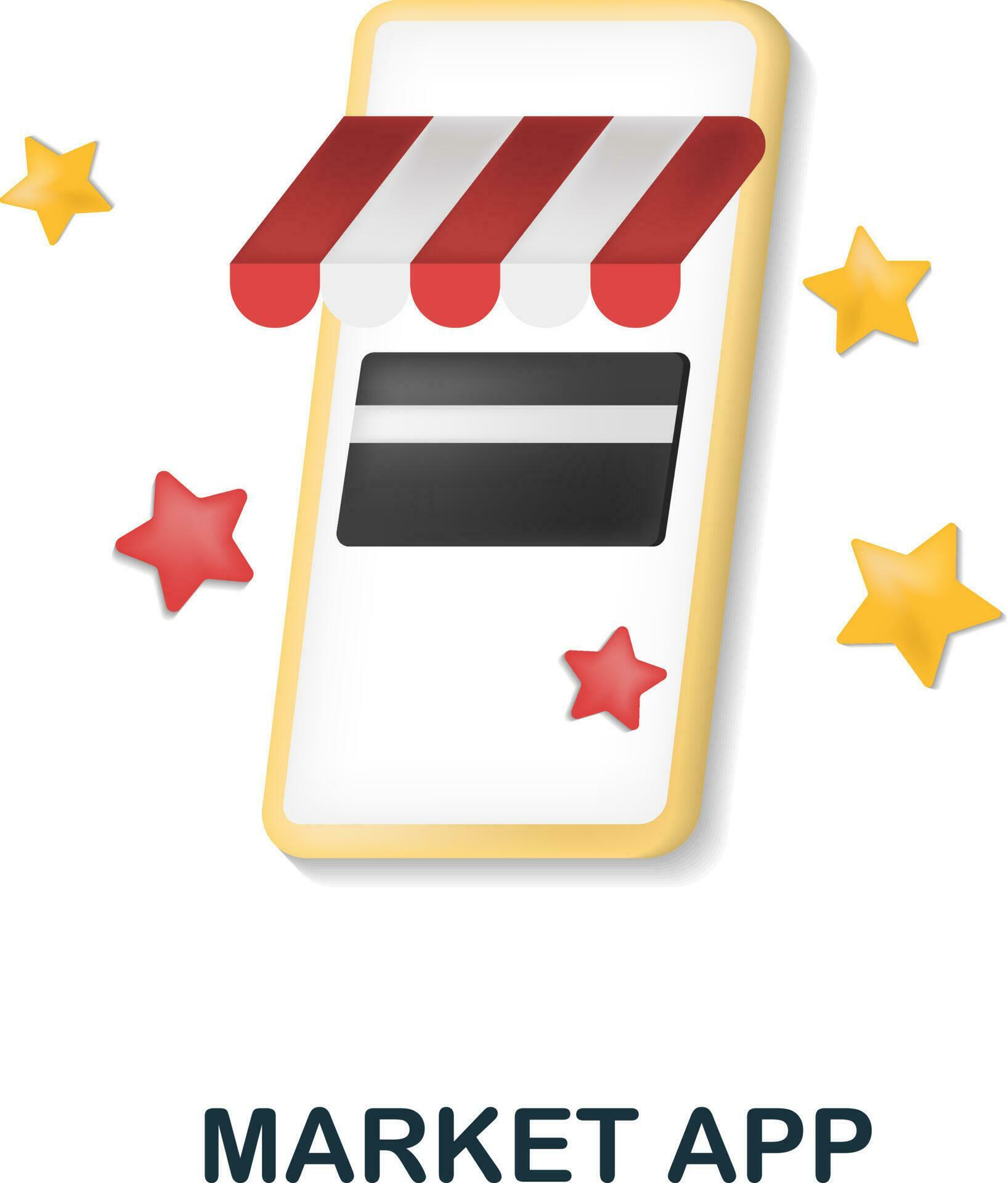 MARKET APP