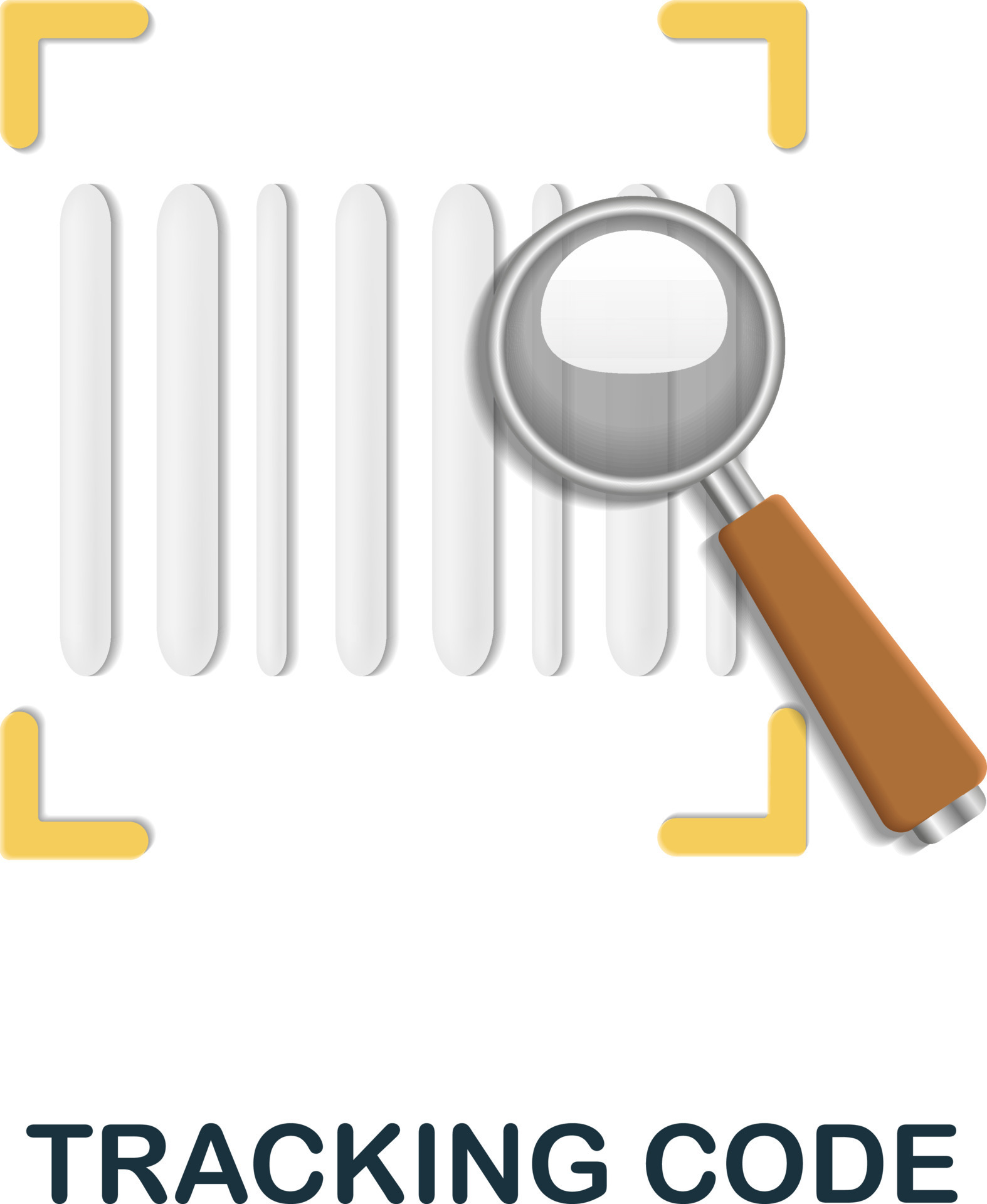 TRACKING CODE