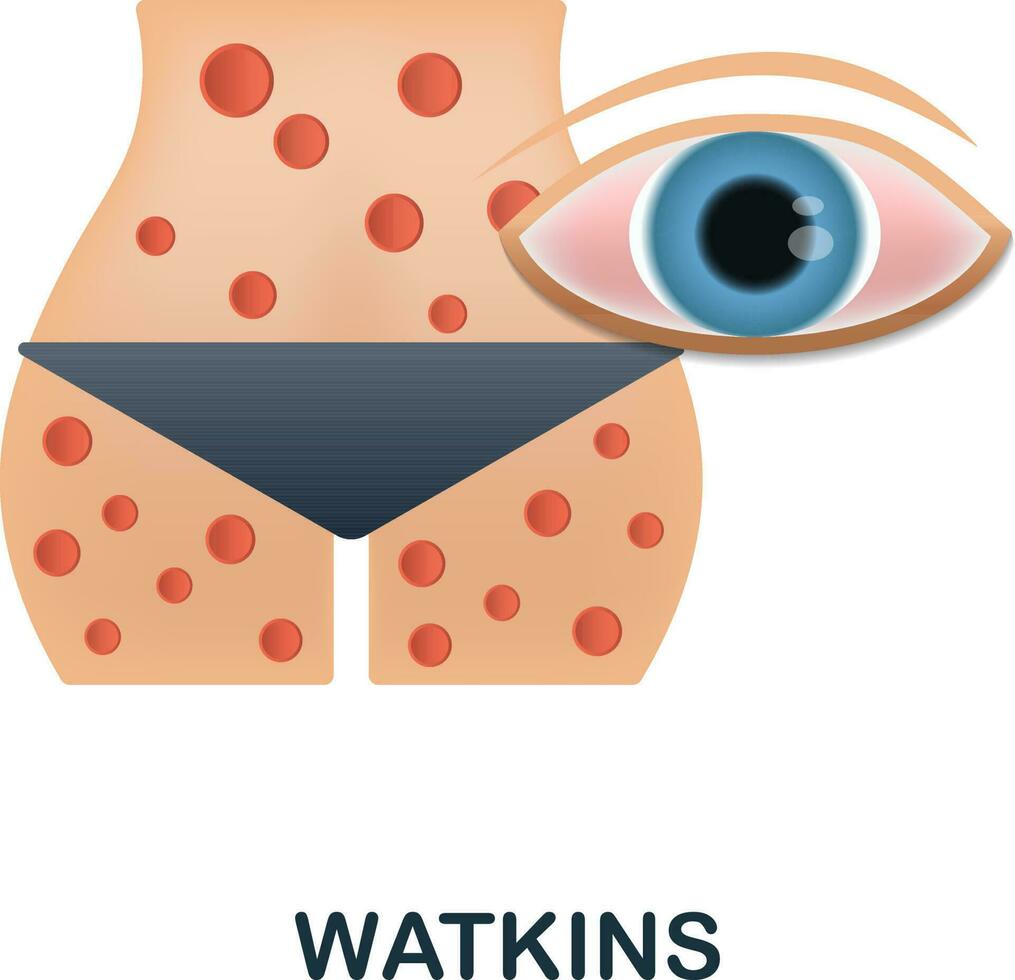 WATKINS