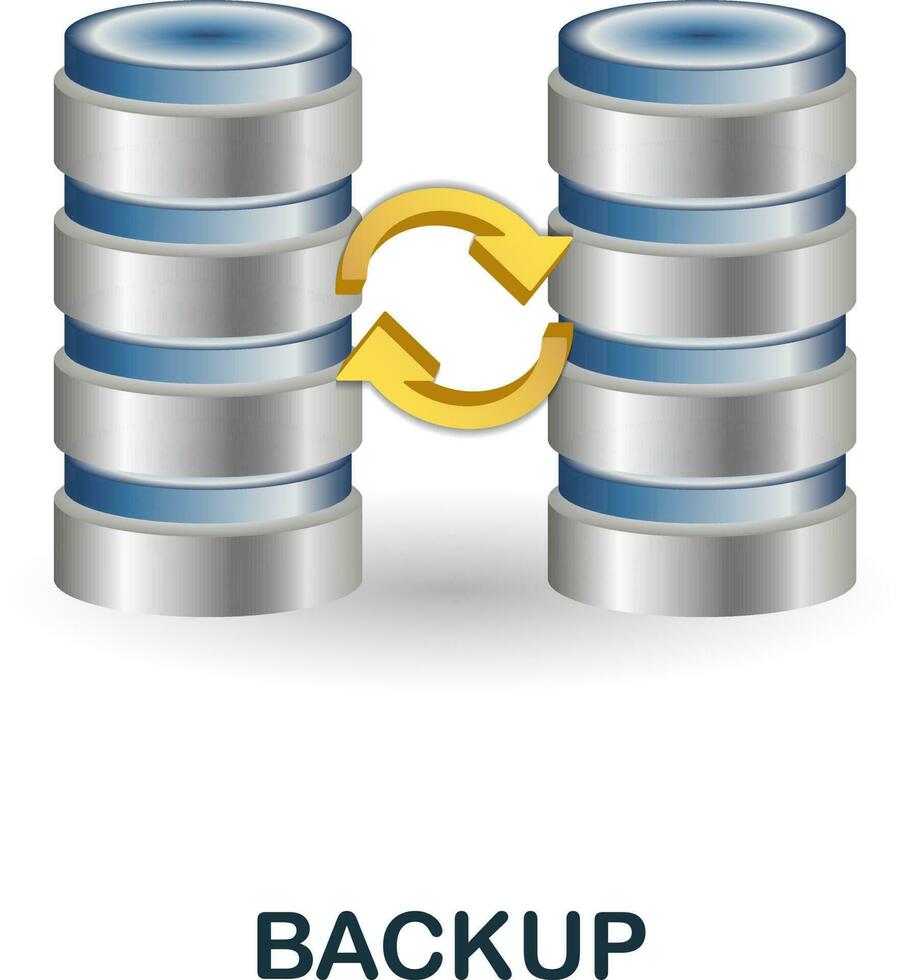 BACKUP