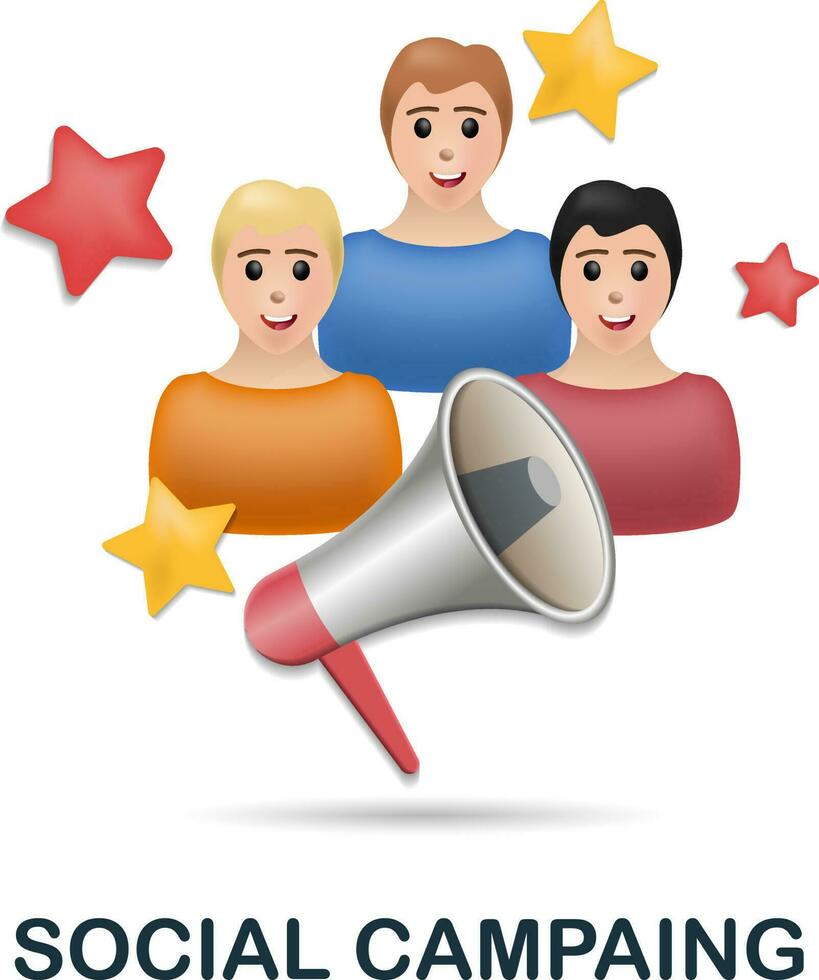 SOCIAL CAMPAING