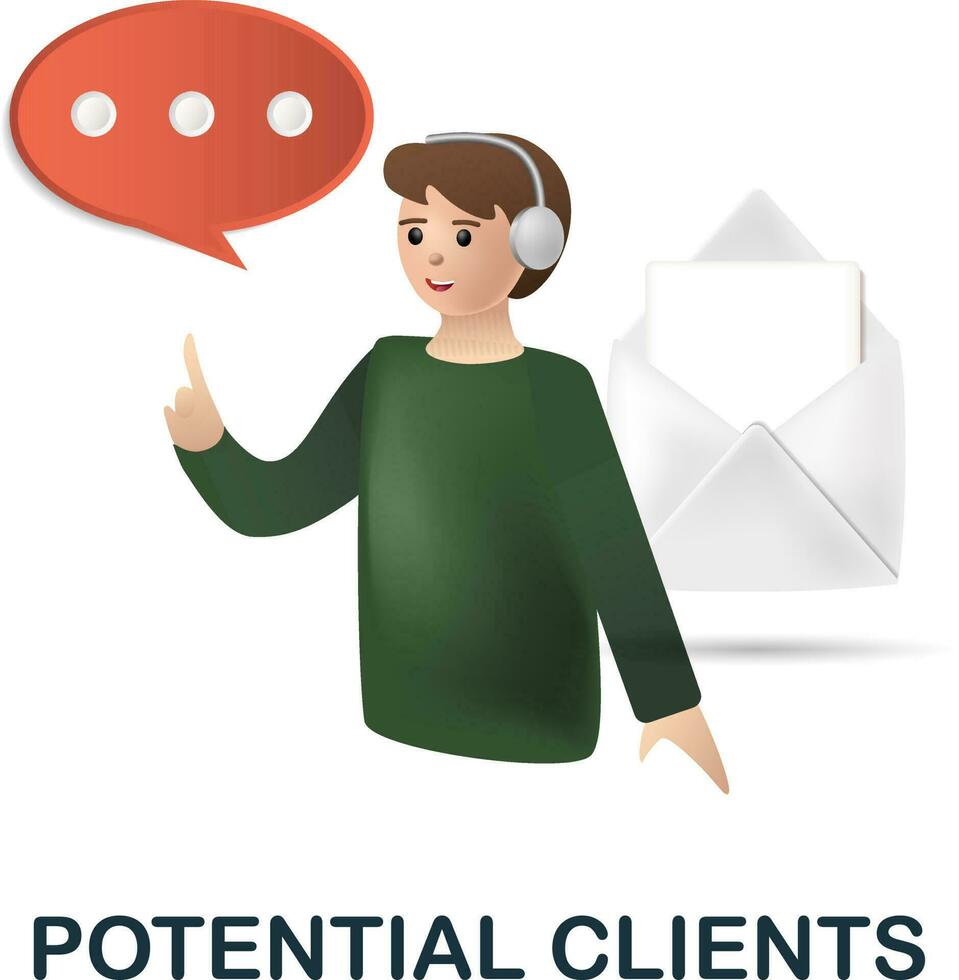 POTENTIAL CLIENTS