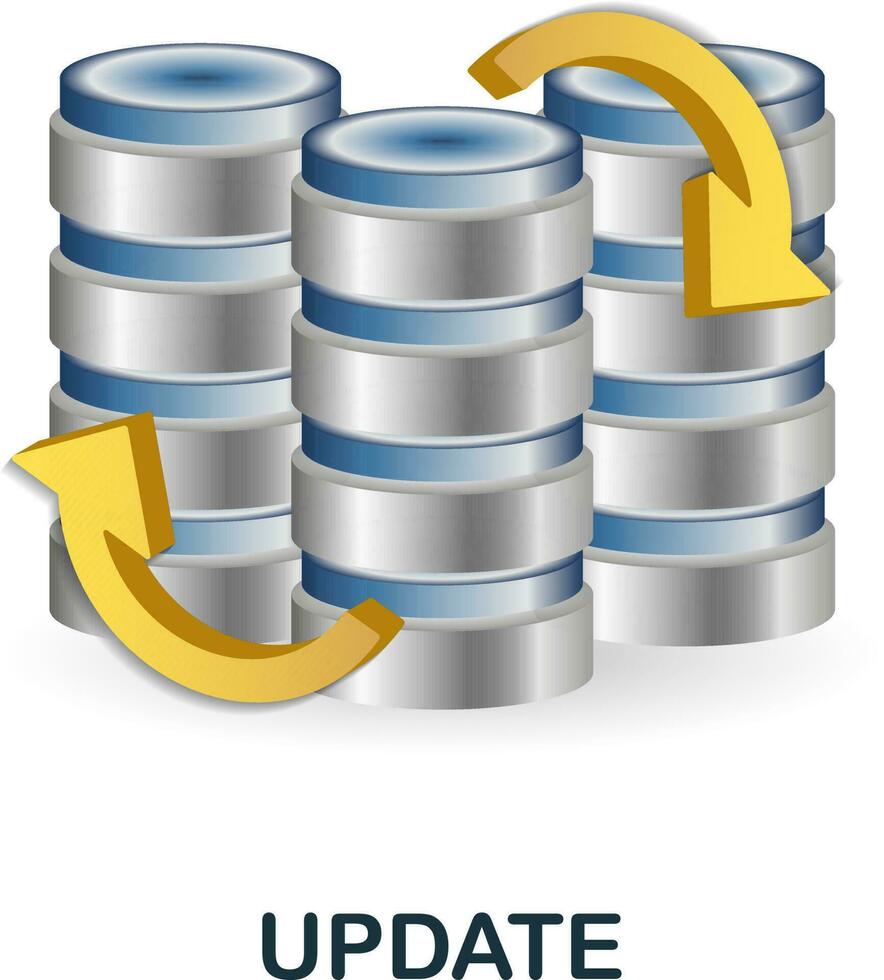 UPDATE