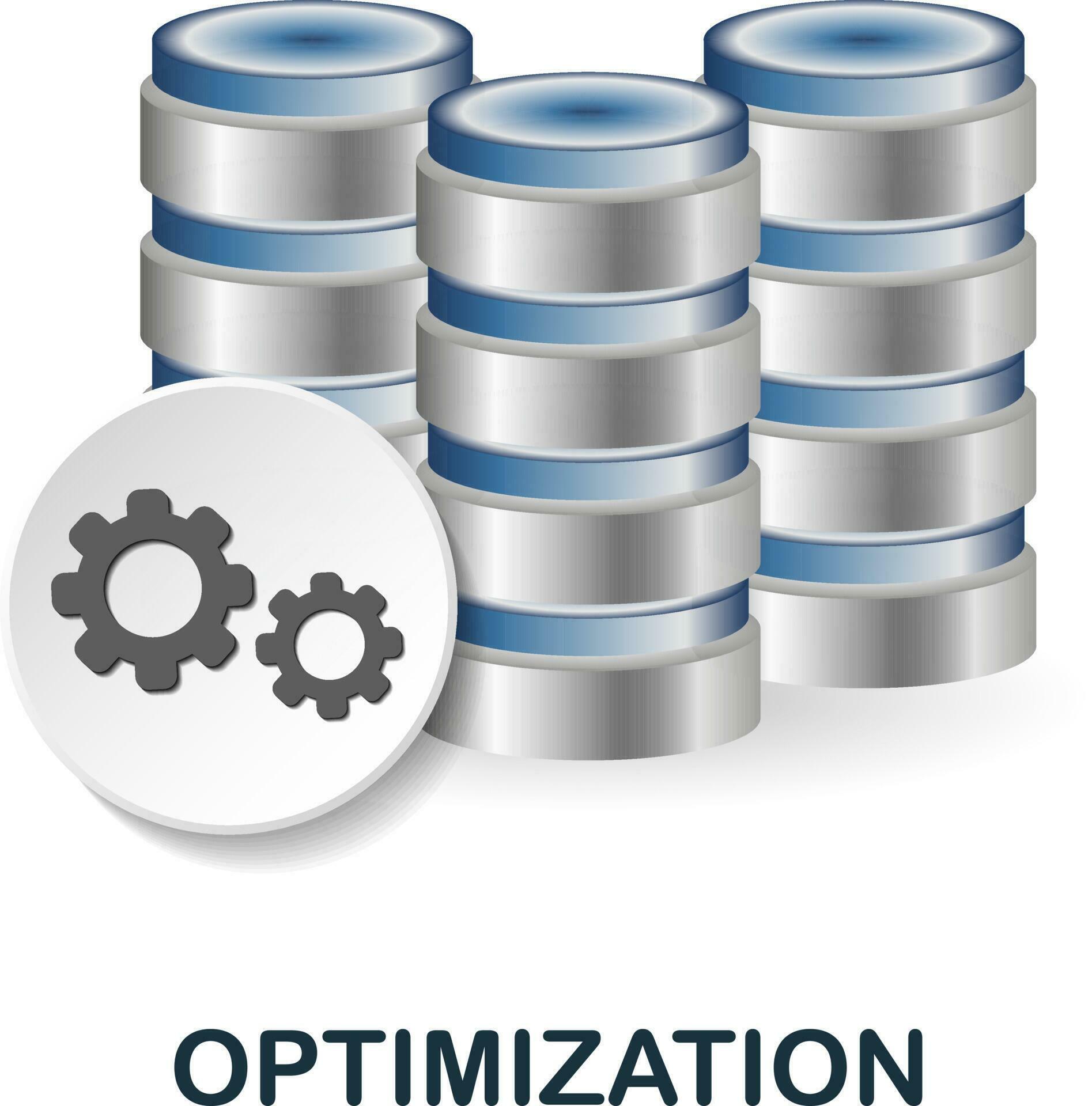 OPTIMIZATION