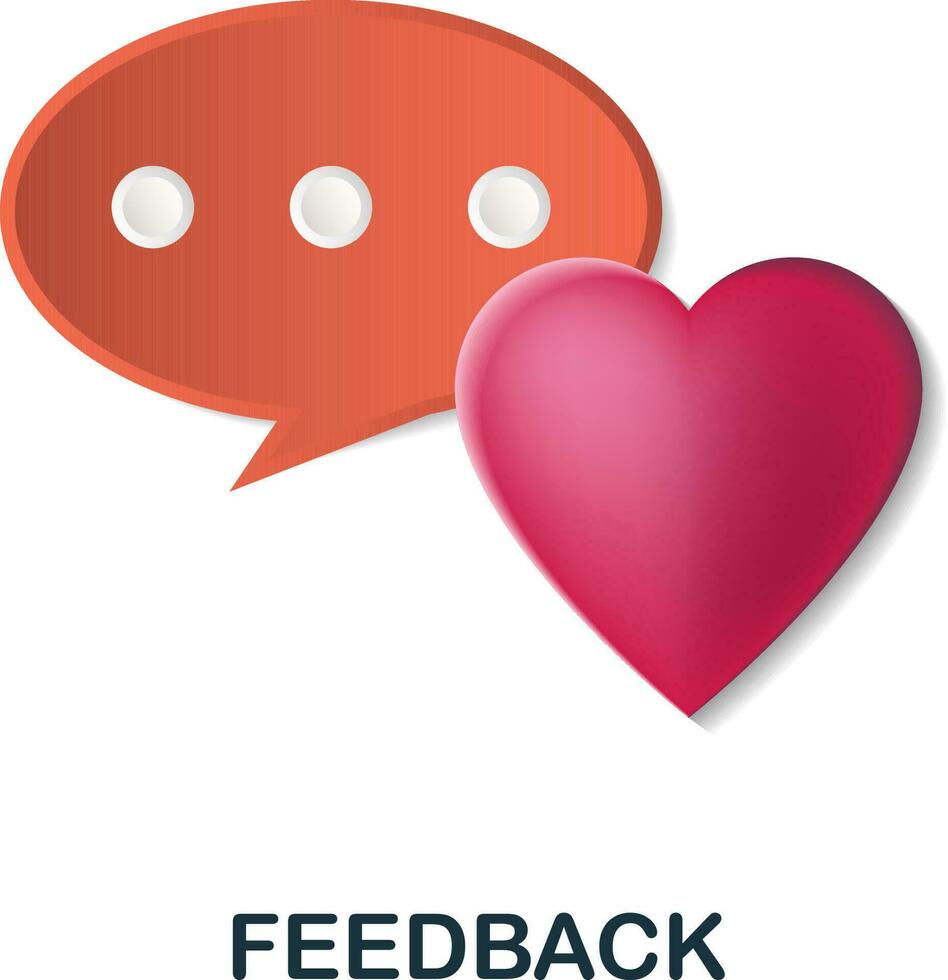 FEEDBACK