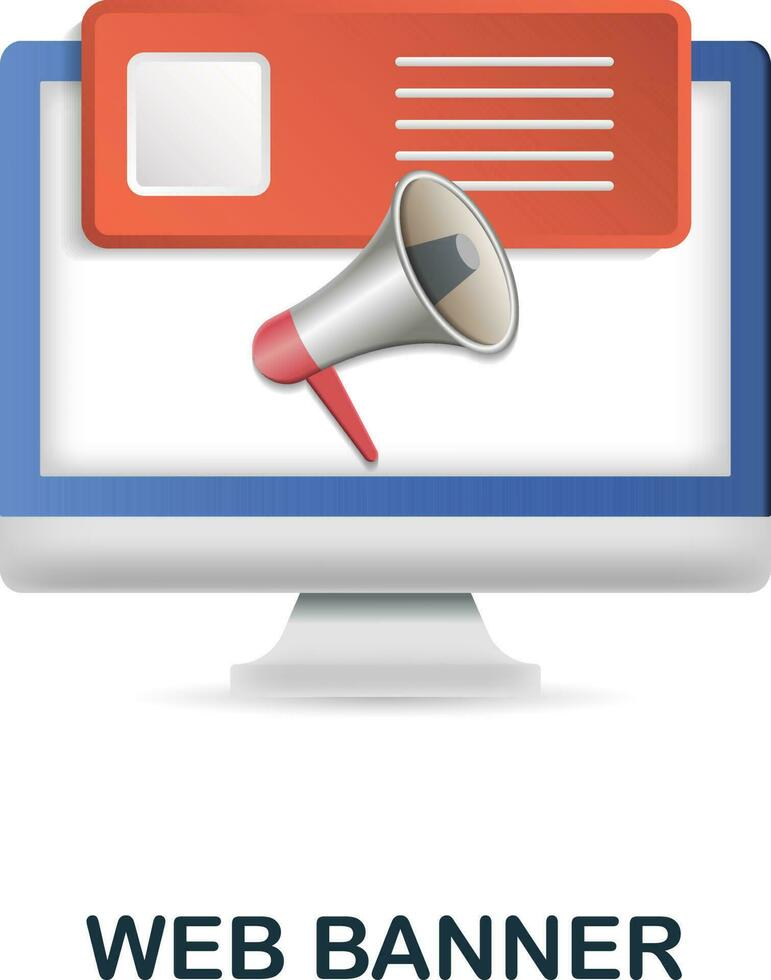 WEB BANNER