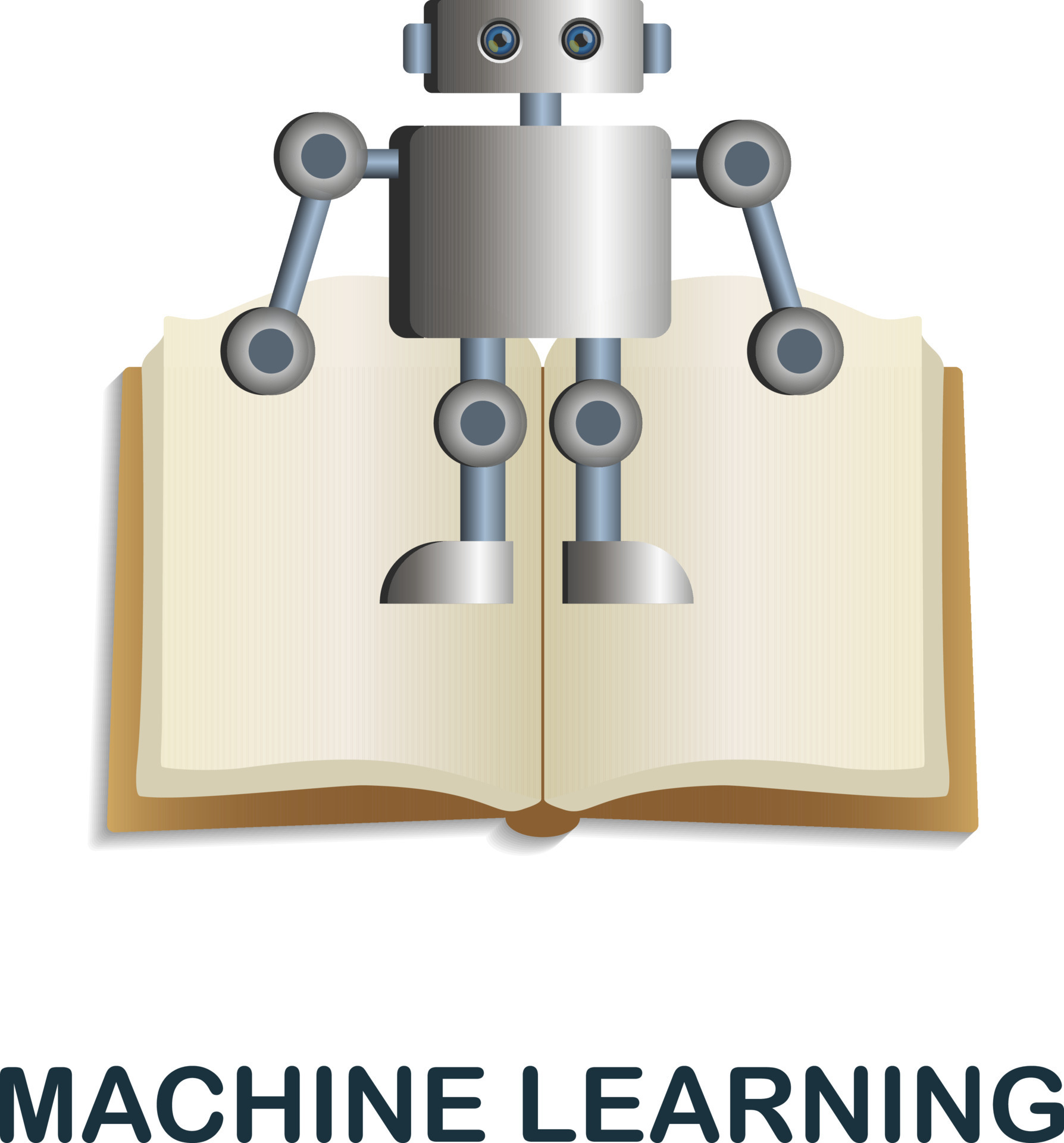 MACHINE LEARNING