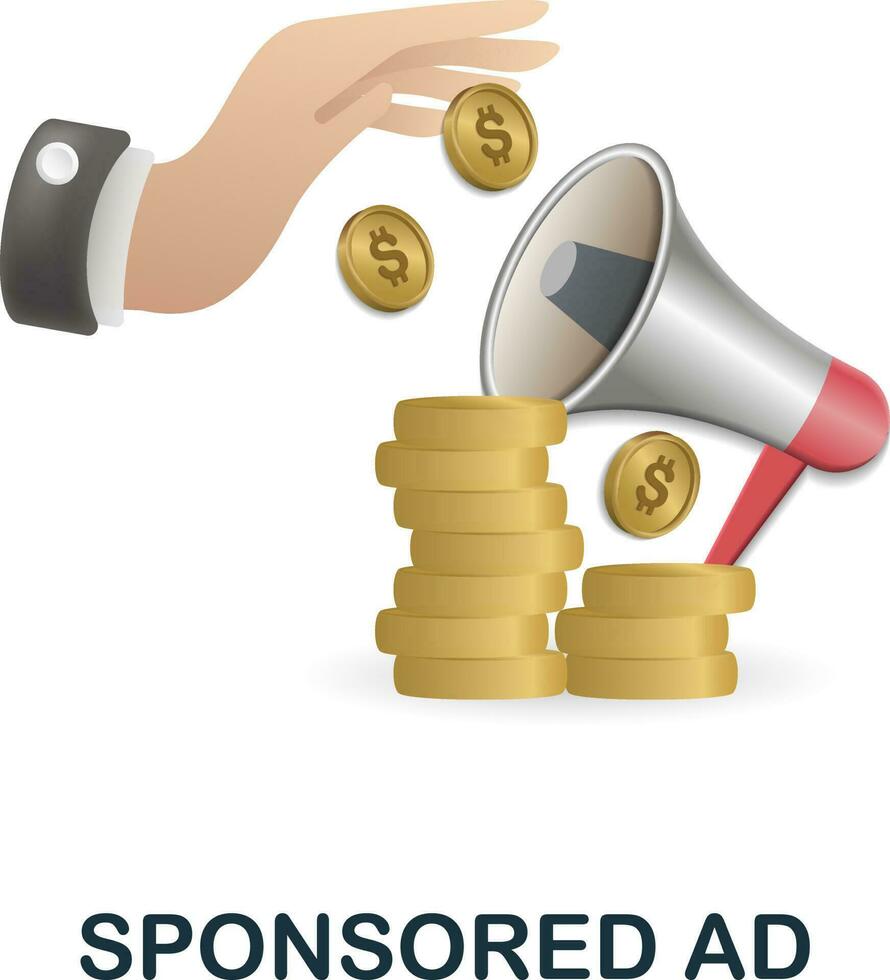 $
$
$
SPONSORED AD