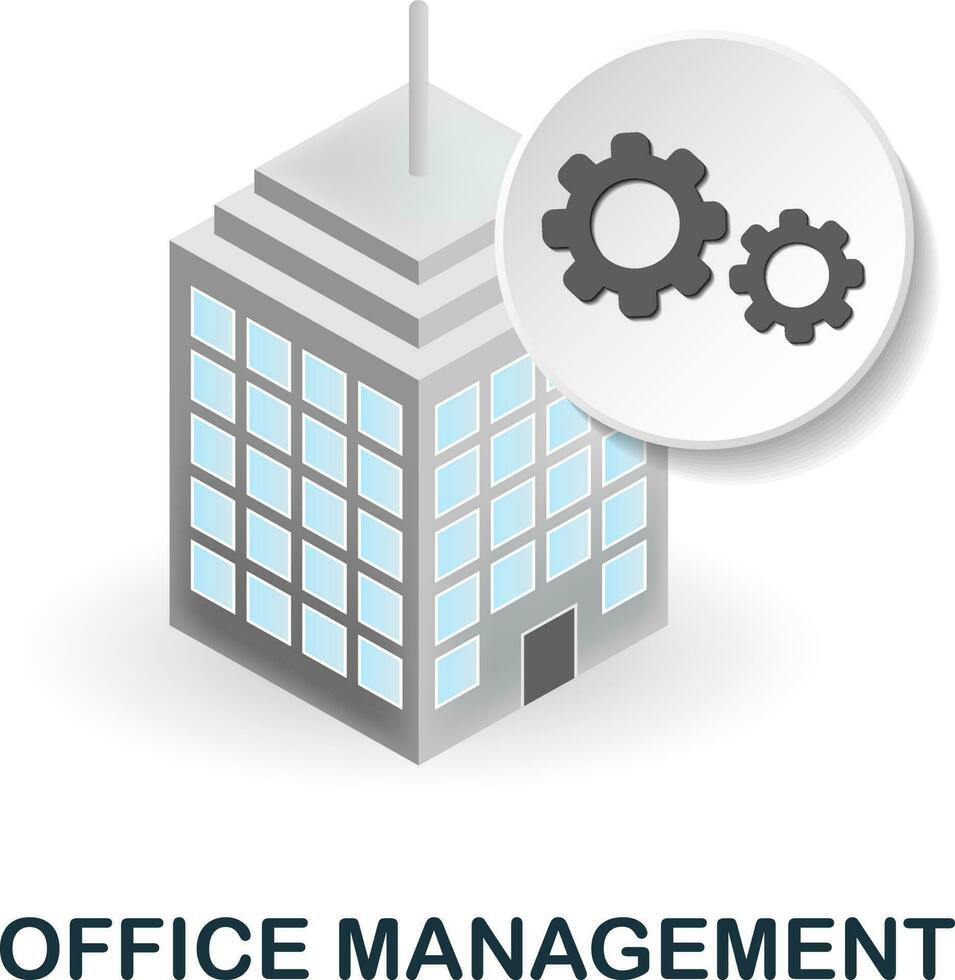 OFFICE MANAGEMENT