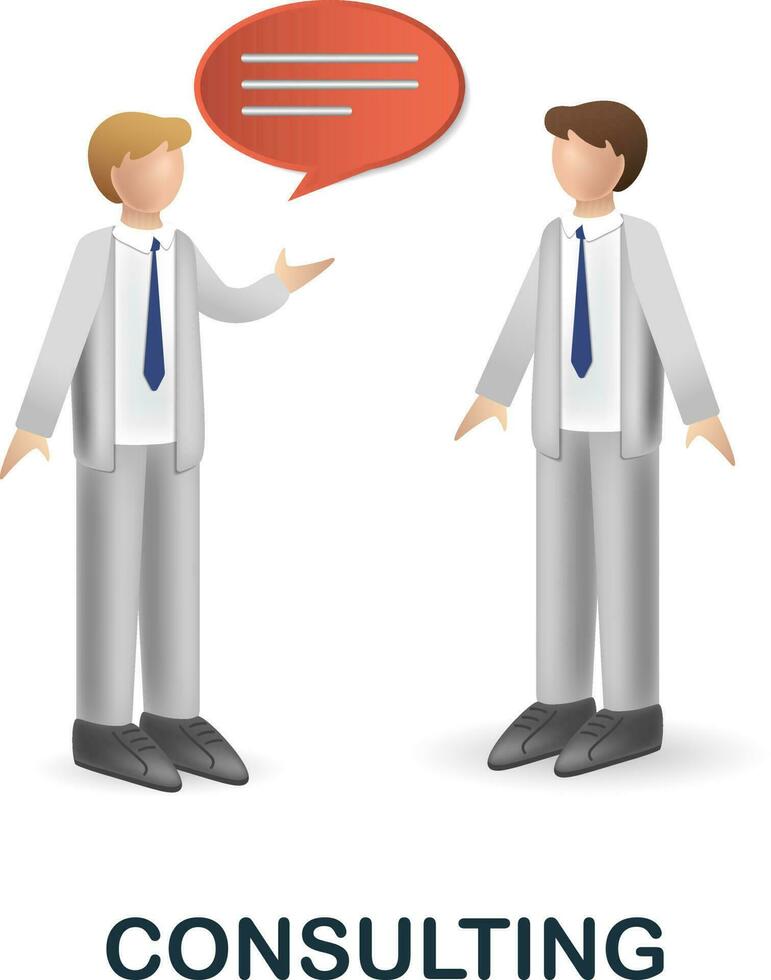 CONSULTING