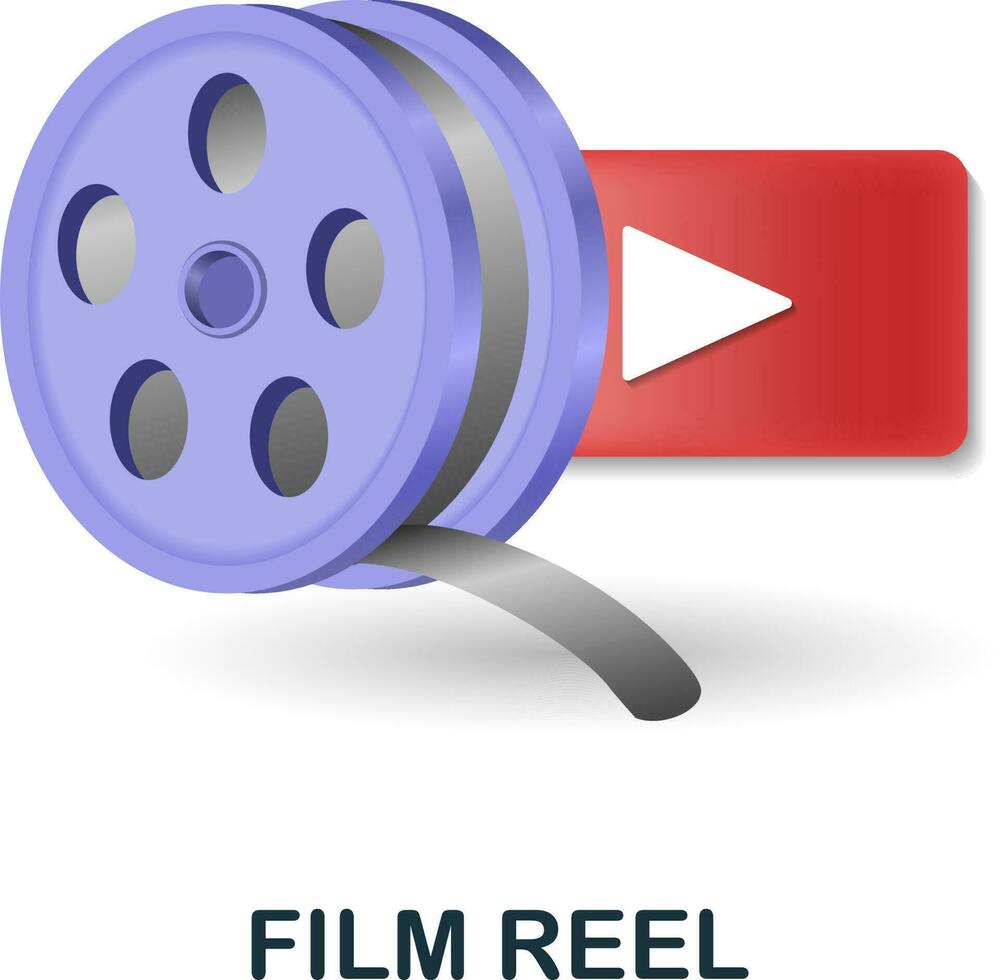 FILM REEL