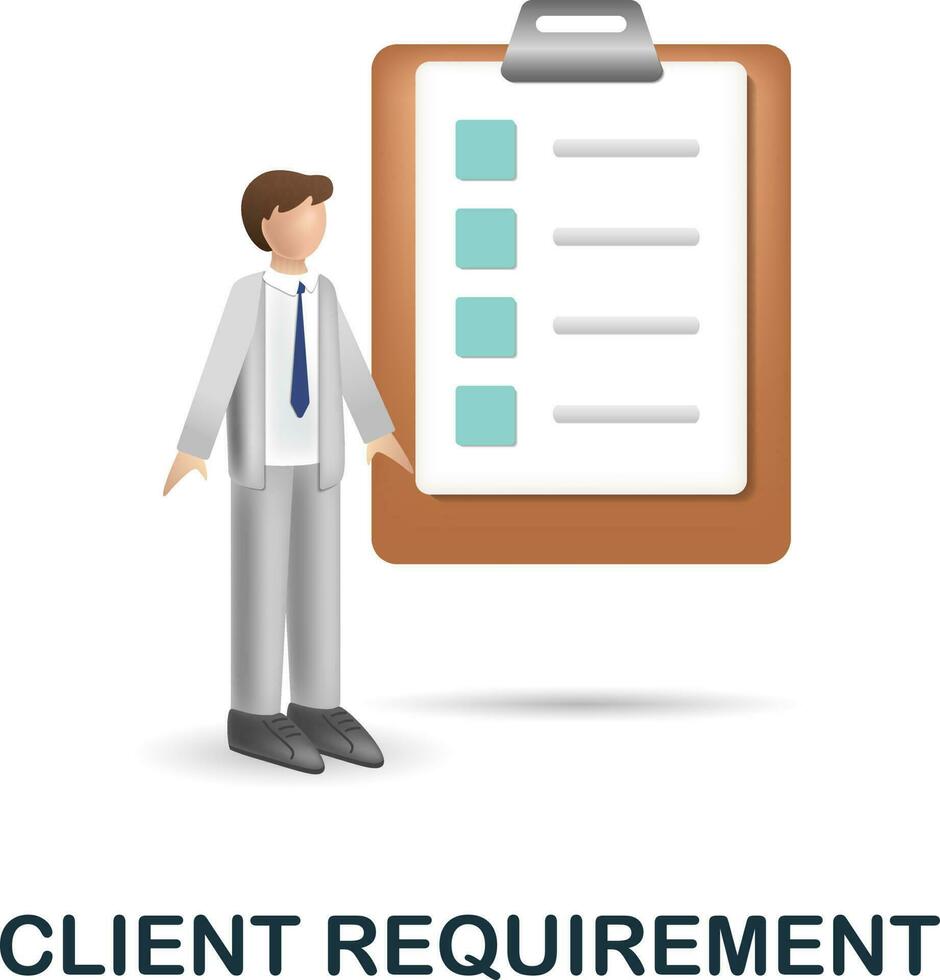 CLIENT REQUIREMENT