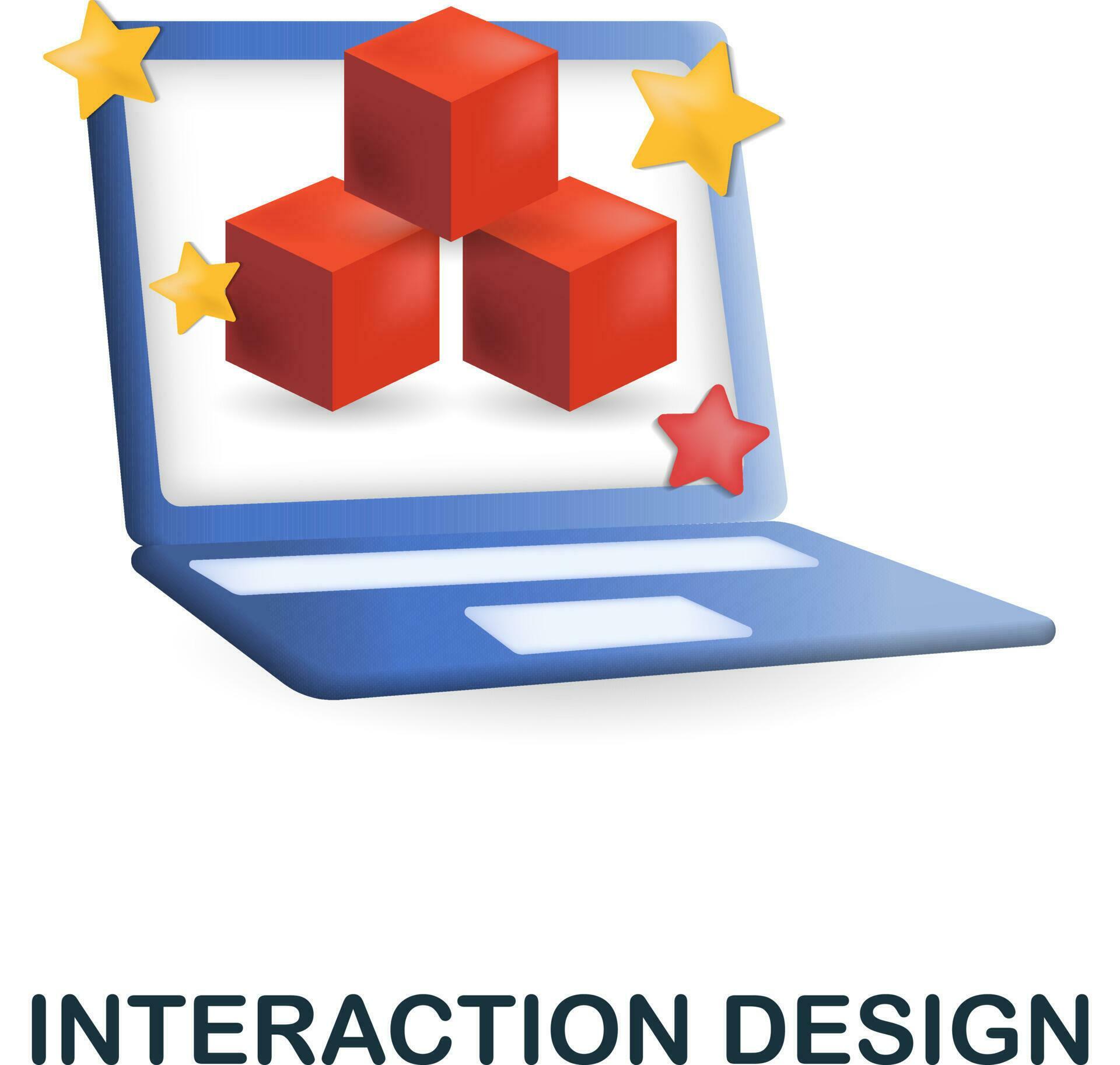 INTERACTION DESIGN