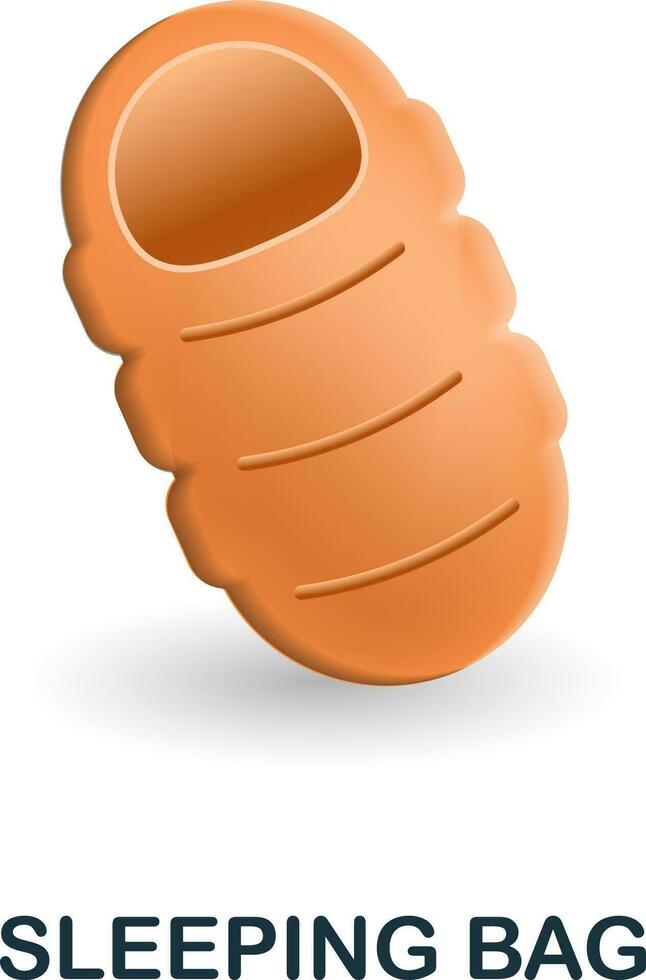 SLEEPING BAG