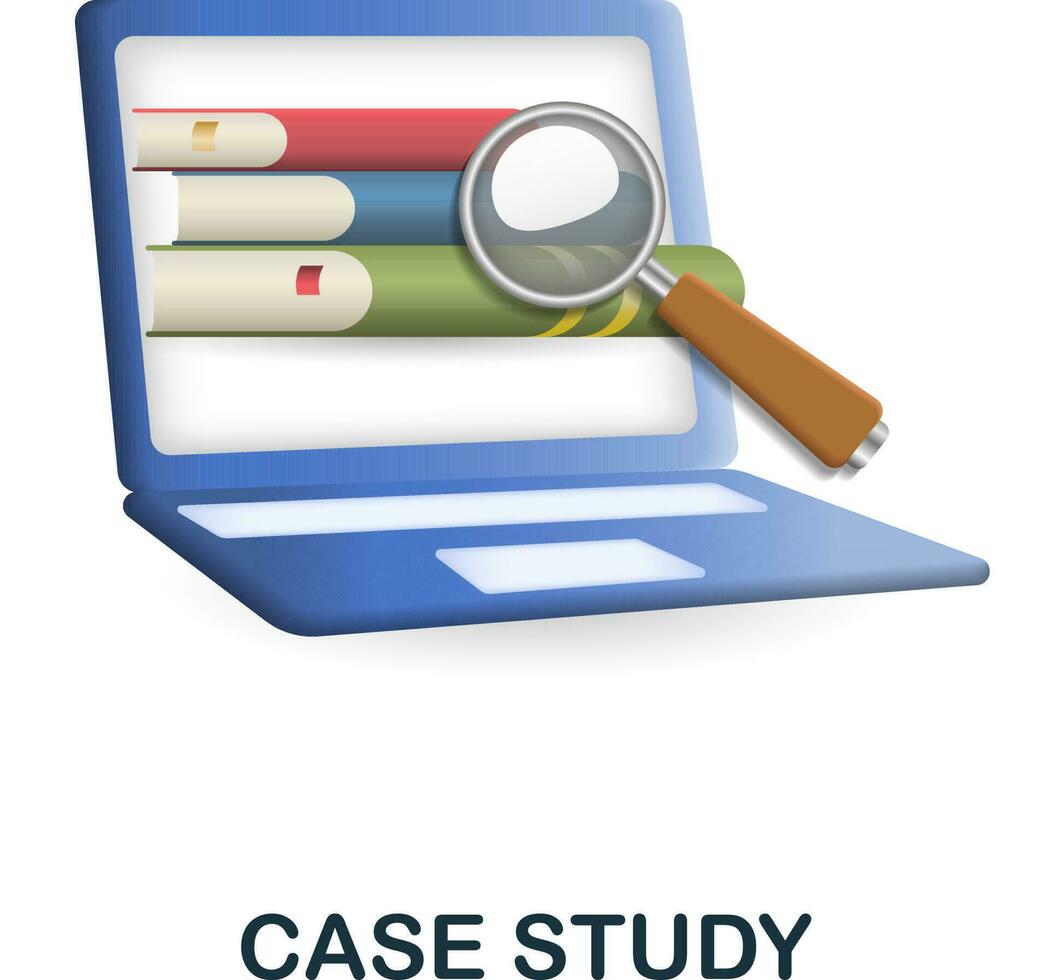 CASE STUDY