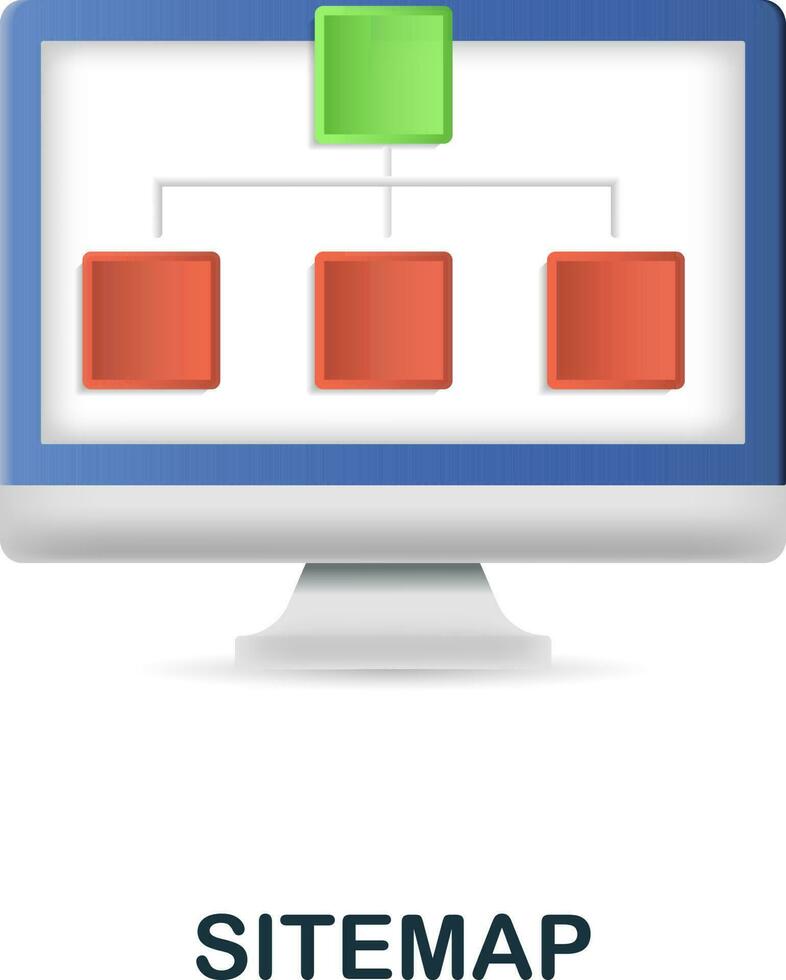 SITEMAP